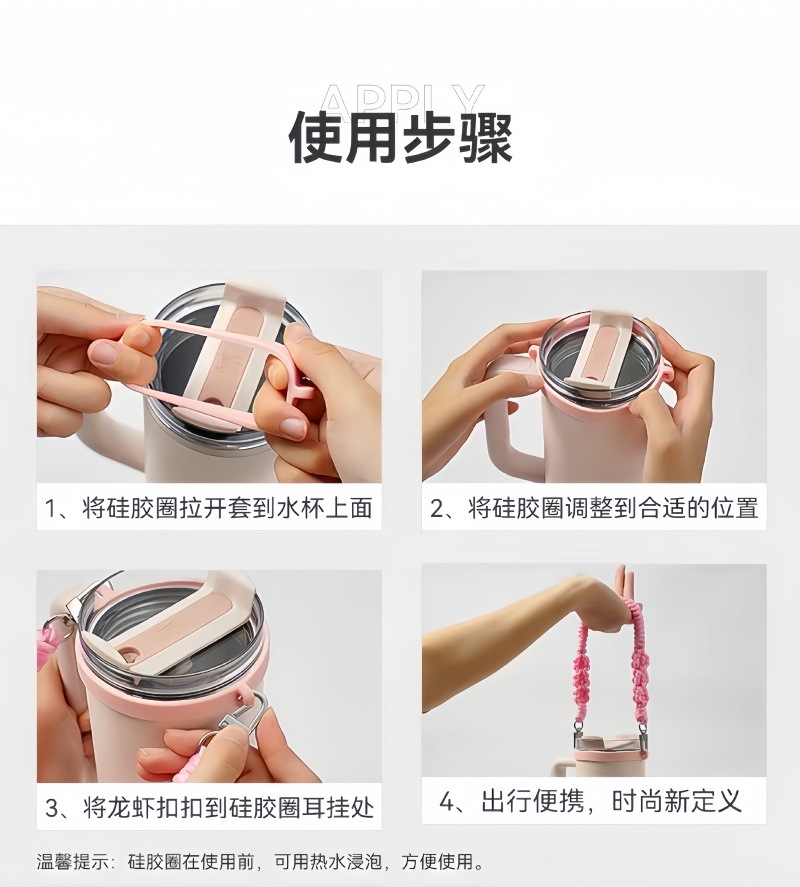 APPLY
使用步骤

1、将硅胶圈拉开套到水杯上面

2、将硅胶圈调整到合适的位置

3、将龙虾扣扣到硅胶圈耳挂处

4、出行便携，时尚新定义

温馨提示：硅胶圈在使用前，可用热水浸泡，方便使用。