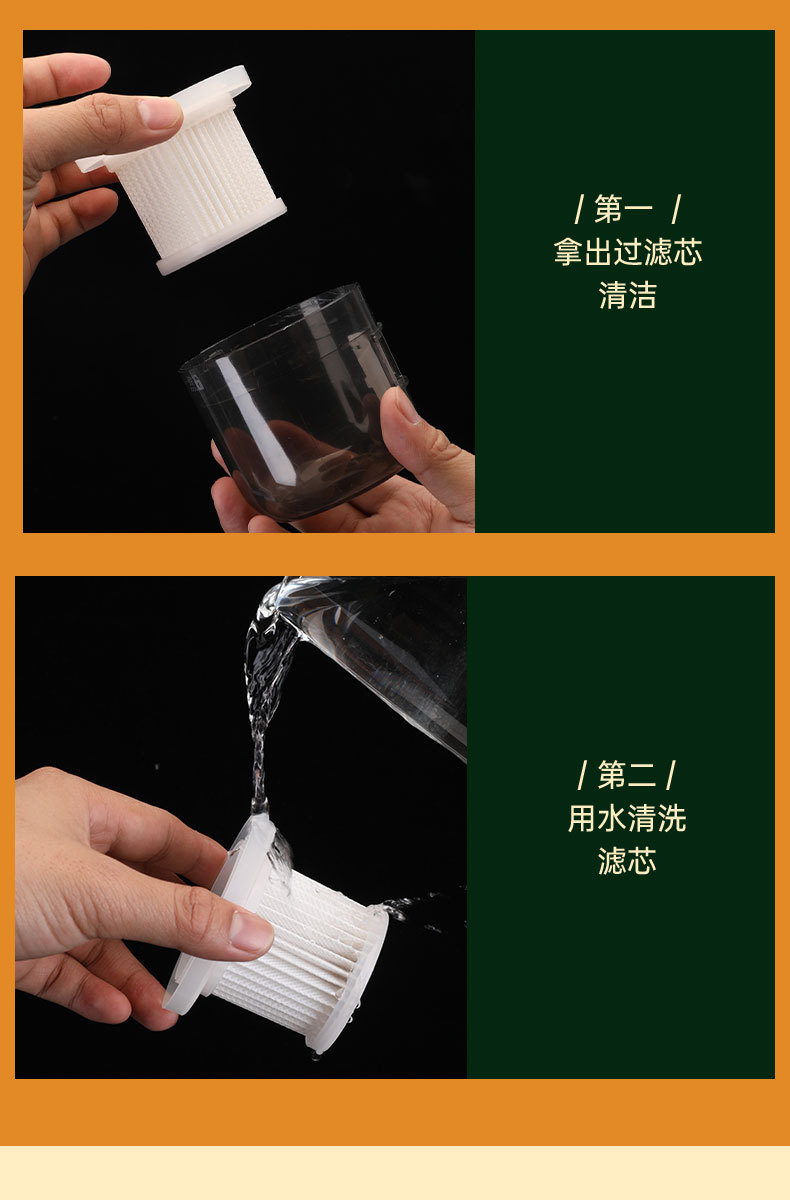 / 第一 /
拿出过滤芯
清洁

/ 第二 /
用水清洗
滤芯