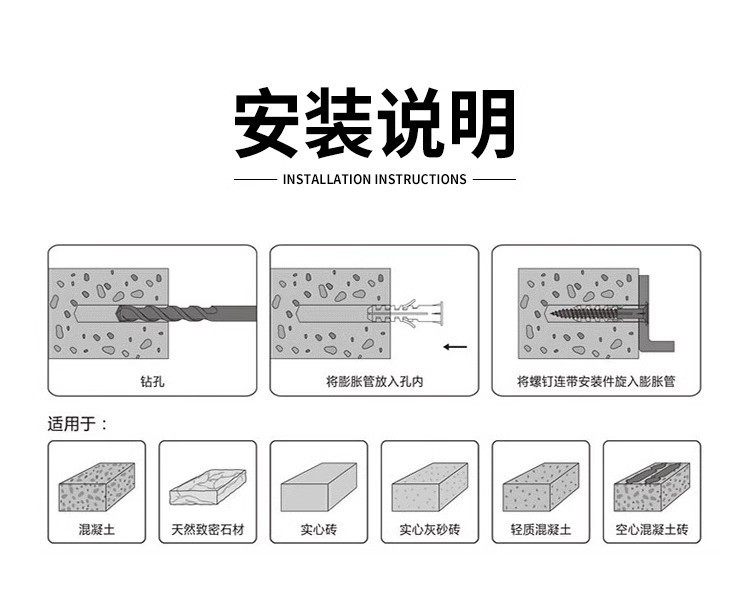 安装说明

INSTALLATION INSTRUCTIONS

钻孔

将膨胀管放入孔内

将螺钉连带安装件旋入膨胀管

适用于：

混凝土

天然致密石材

实心砖

实心灰砂砖

轻质混凝土

空心混凝土砖