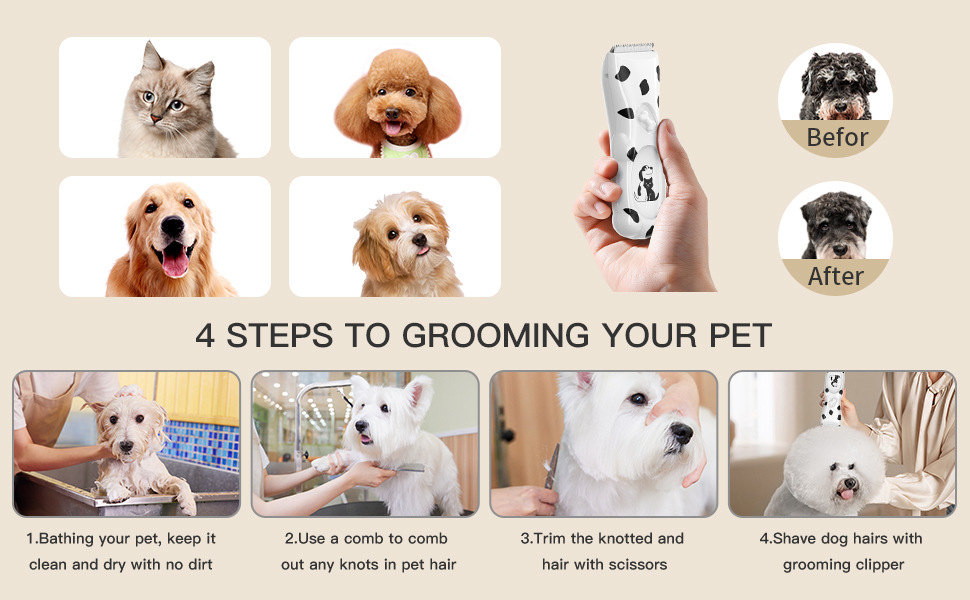 Befor

After

4 STEPS TO GROOMING YOUR PET

1.Bathing your pet, keep it clean and dry with no dirt

2.Use a comb to comb out any knots in pet hair

3.Trim the knotted and hair with scissors

4.Shave dog hairs with grooming clipper