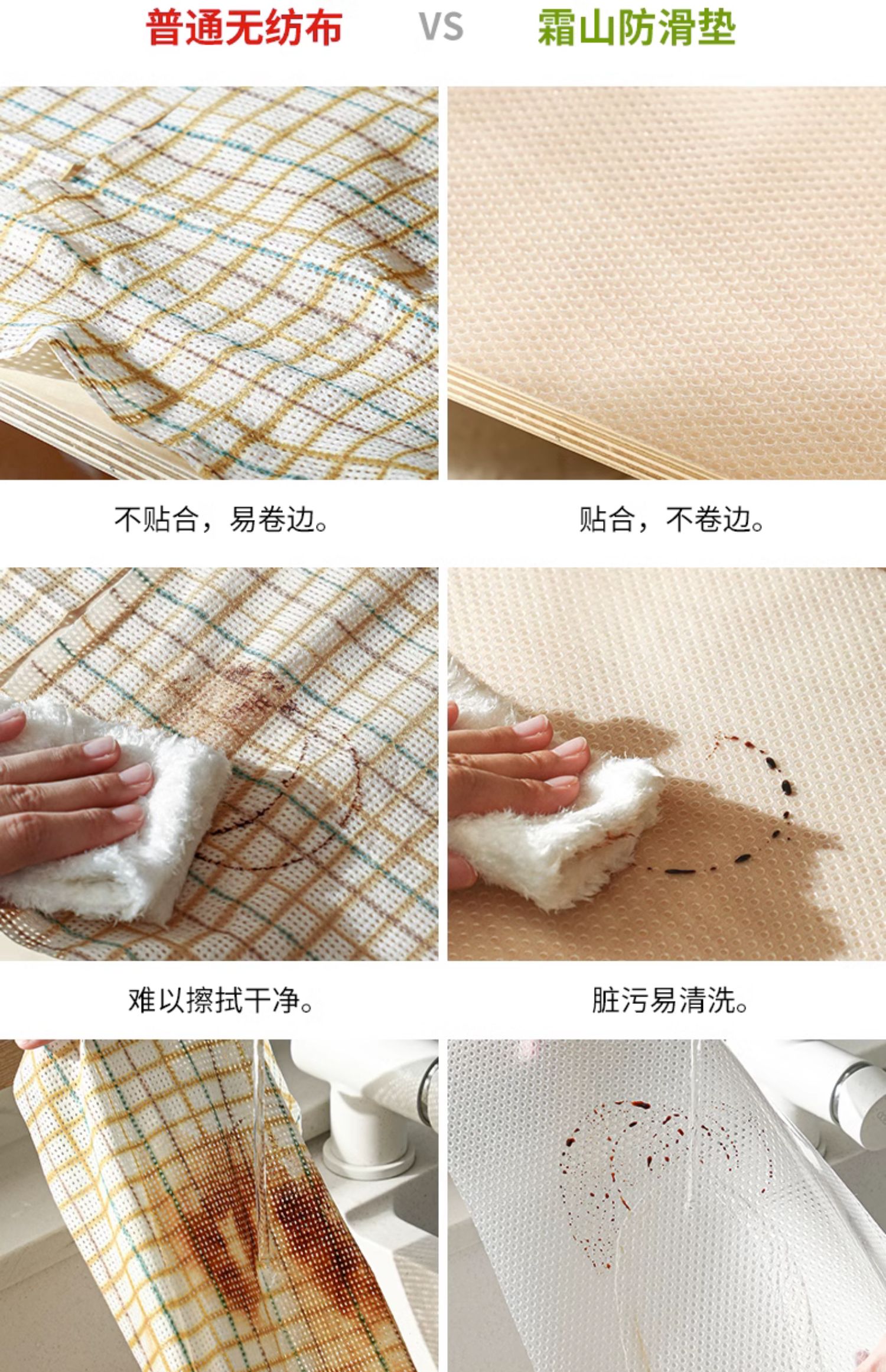 普通无纺布 VS 霜山防滑垫

不贴合，易卷边。

贴合，不卷边。

难以擦拭干净。

脏污易清洗。