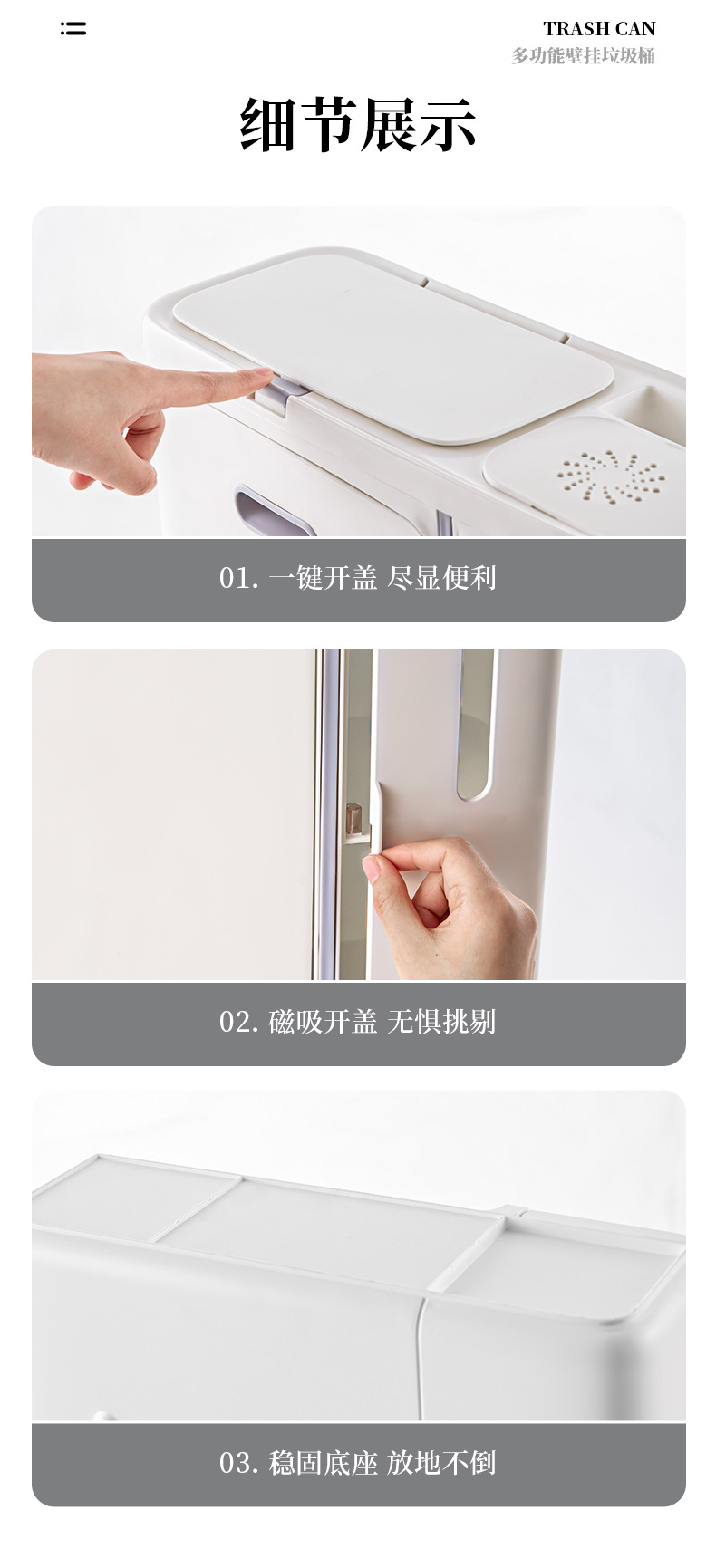 TRASH CAN
多功能壁挂垃圾桶

细节展示

01. 一键开盖 尽显便利

02. 磁吸开盖 无惧挑剔

03. 稳固底座 放地不倒