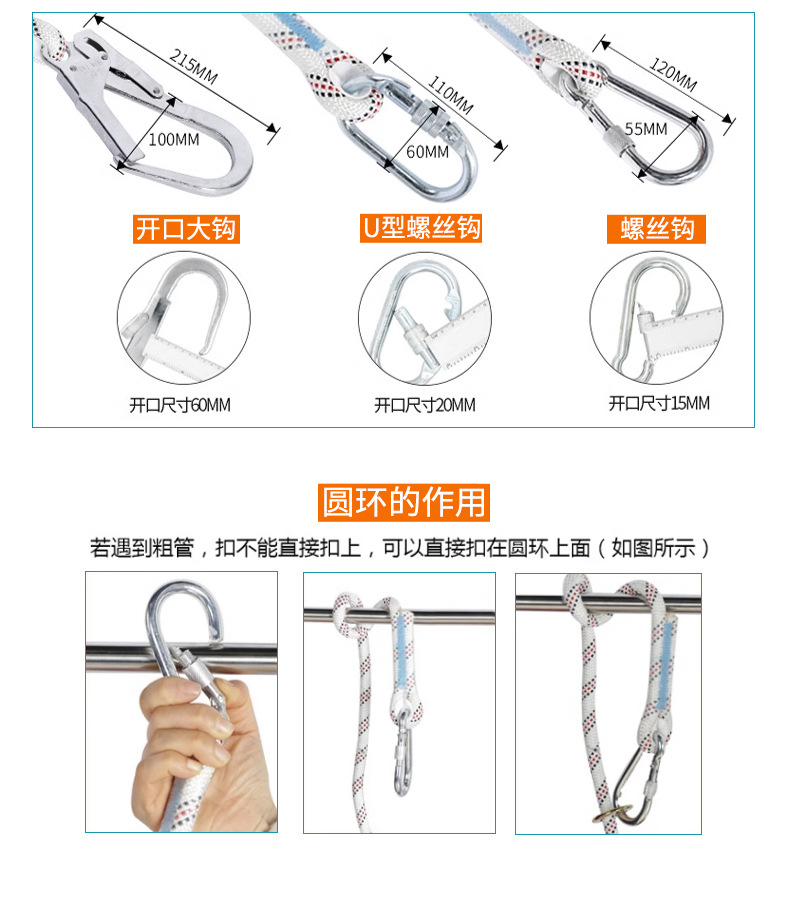 215MM

100MM

110MM

60MM

120MM

55MM

开口大钩

U型螺丝钩

螺丝钩

开口尺寸60MM

开口尺寸20MM

开口尺寸15MM

圆环的作用

若遇到粗管，扣不能直接扣上，可以直接扣在圆环上面（如图所示）