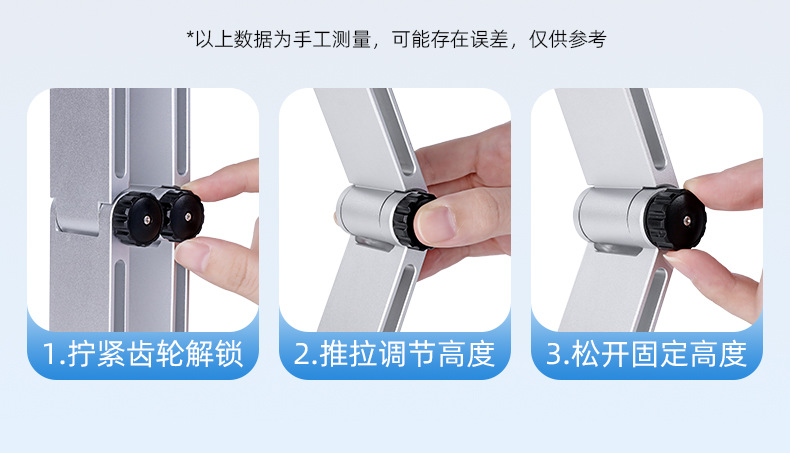 *以上数据为手工测量，可能存在误差，仅供参考

1.拧紧齿轮解锁

2.推拉调节高度

3.松开固定高度