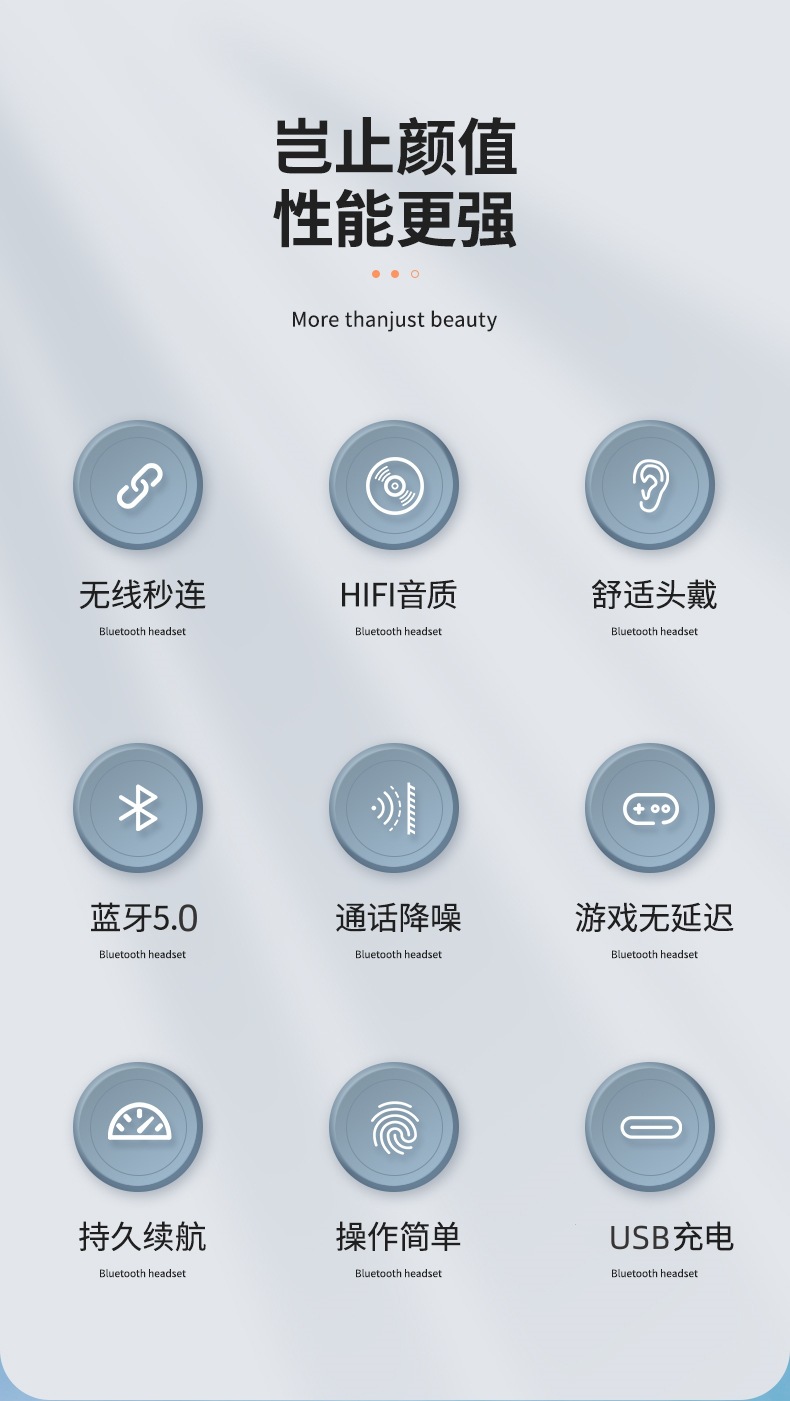 岂止颜值
性能更强

More thanjust beauty

无线秒连
Bluetooth headset

HIFI音质
Bluetooth headset

舒适头戴
Bluetooth headset

蓝牙5.0
Bluetooth headset

通话降噪
Bluetooth headset

游戏无延迟
Bluetooth headset

持久续航
Bluetooth headset

操作简单
Bluetooth headset

USB充电
Bluetooth headset