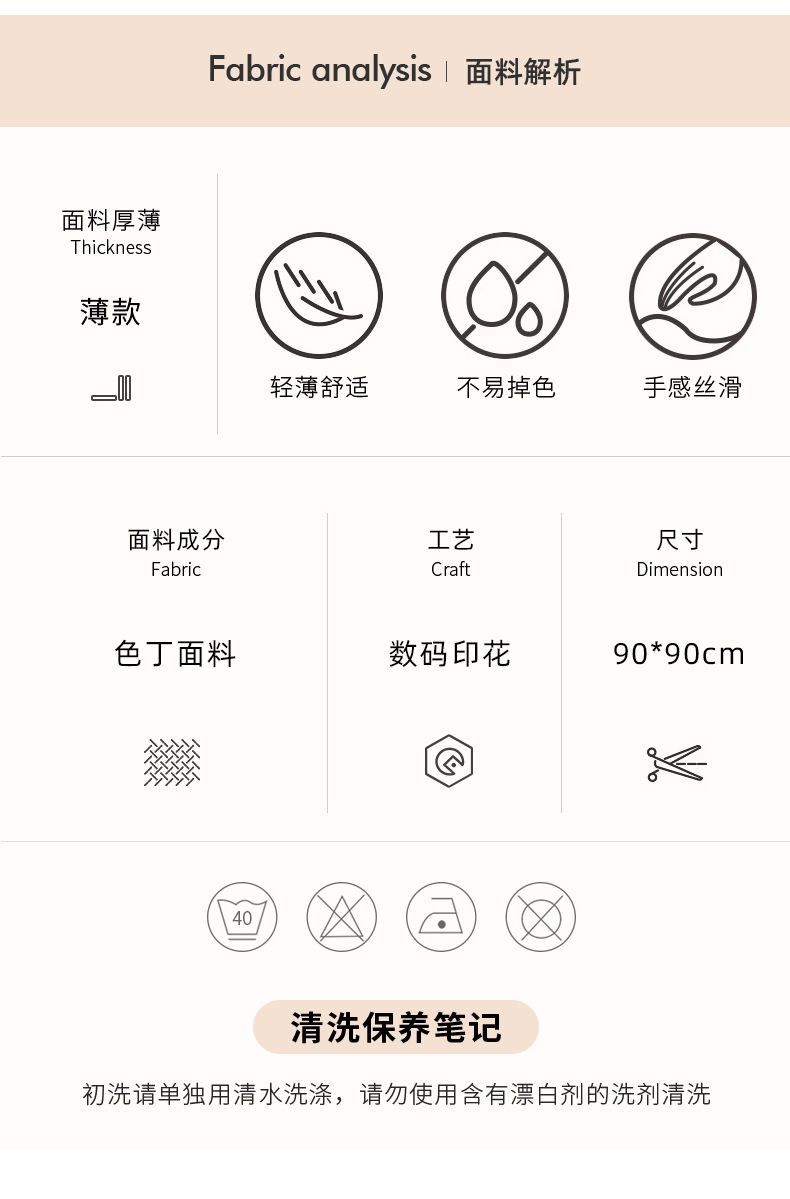 Fabric analysis | 面料解析

面料厚薄
Thickness

薄款

轻薄舒适

不易掉色

手感丝滑

面料成分
Fabric

色丁面料

工艺
Craft

数码印花

尺寸
Dimension

90*90cm

40

清洗保养笔记

初洗请单独用清水洗涤，请勿使用含有漂白剂的洗剂清洗