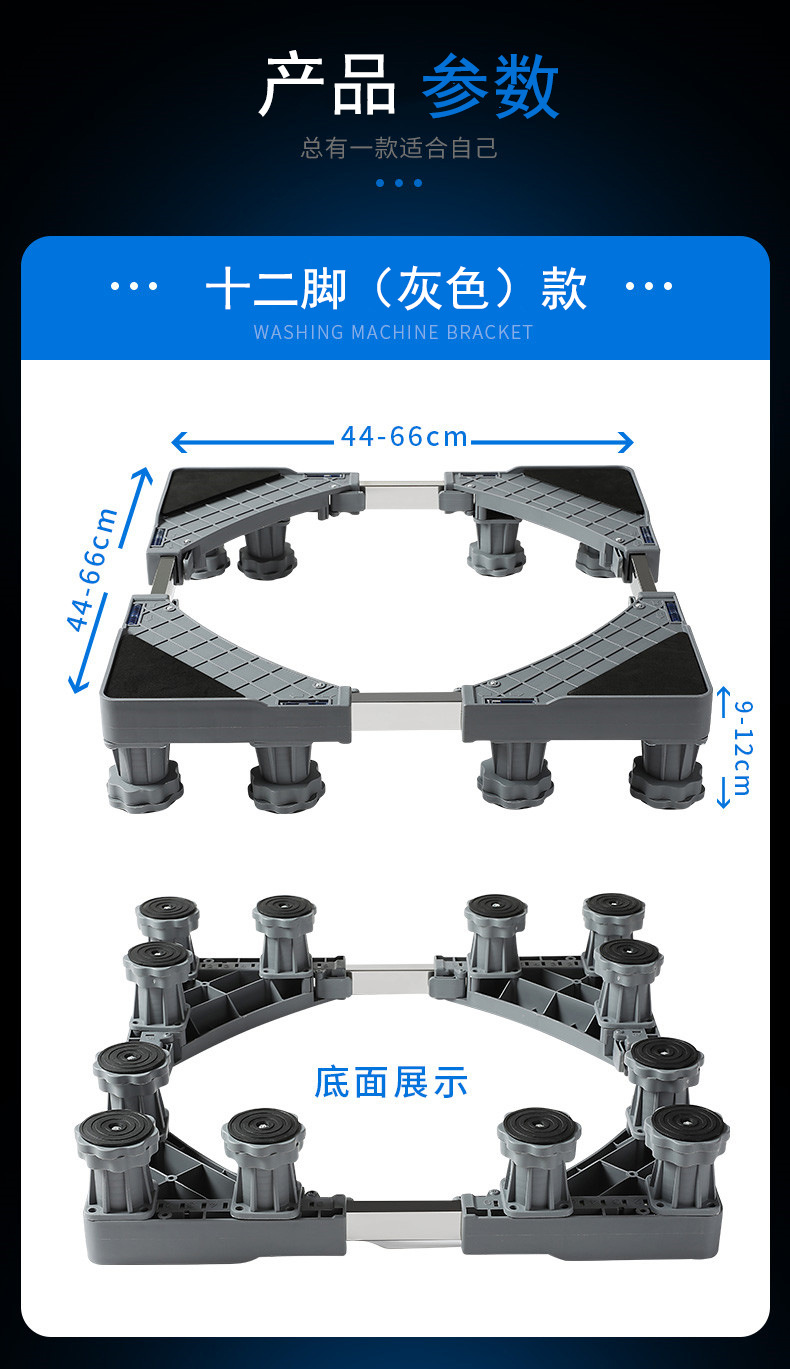 产品 参数
总有一款适合自己

··· 十二脚（灰色）款 ···
WASHING MACHINE BRACKET

44-66cm

44-66cm

9-12cm

底面展示