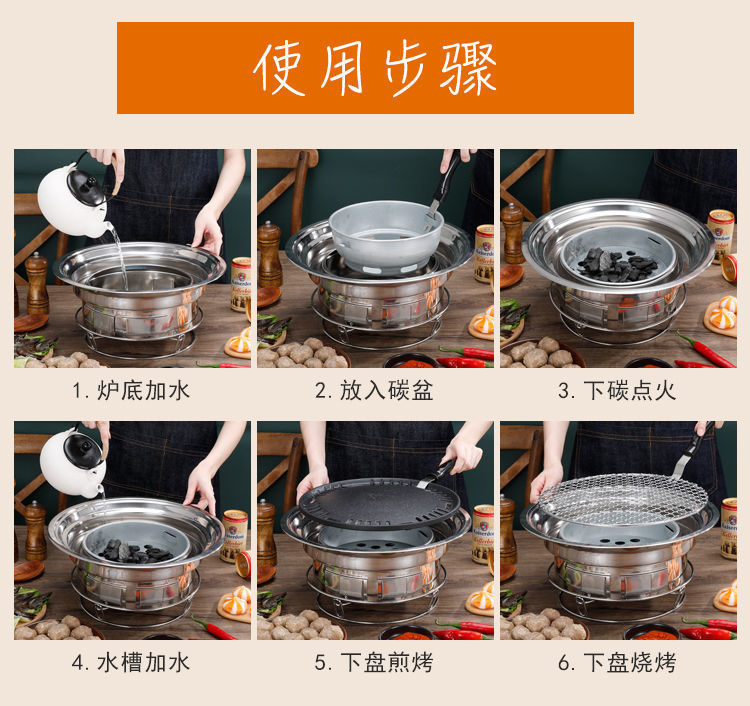 使用步骤

1. 炉底加水

2. 放入碳盆

3. 下碳点火

4. 水槽加水

5. 下盘煎烤

6. 下盘烧烤