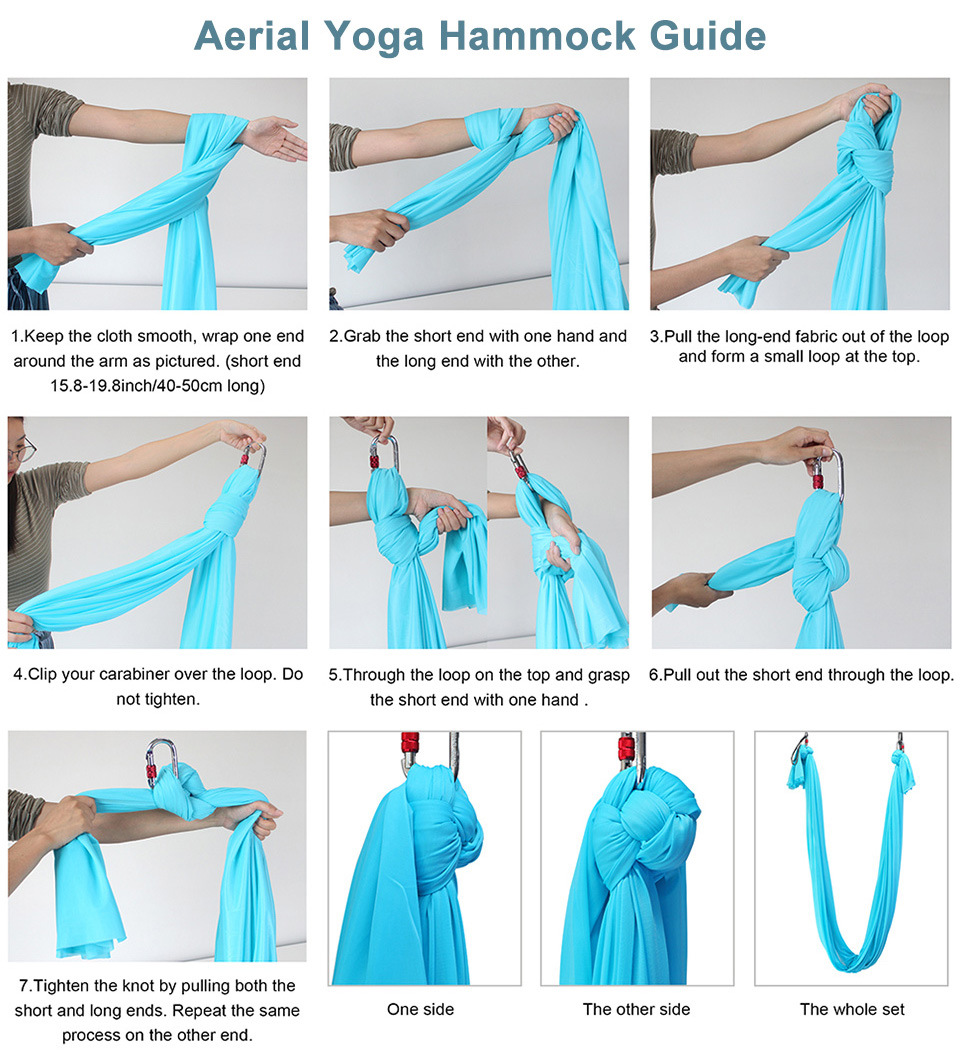 Aerial Yoga Hammock Guide

1.Keep the cloth smooth, wrap one end around the arm as pictured. (short end 15.8-19.8inch/40-50cm long)

2.Grab the short end with one hand and the long end with the other.

3.Pull the long-end fabric out of the loop and form a small loop at the top.

4.Clip your carabiner over the loop. Do not tighten.

5.Through the loop on the top and grasp the short end with one hand .

6.Pull out the short end through the loop.

7.Tighten the knot by pulling both the short and long ends. Repeat the same process on the other end.

One side

The other side

The whole set