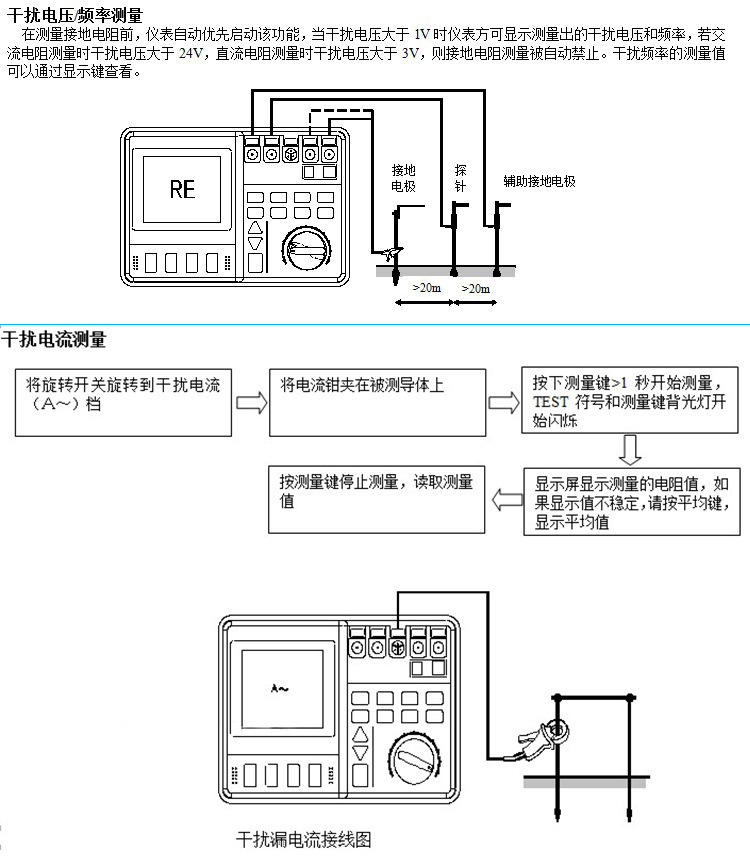 干扰电压/频率测量

在测量接地电阻前，仪表自动优先启动该功能，当干扰电压大于 1V 时仪表方可显示测量出的干扰电压和频率，若交流电阻测量时干扰电压大于 24V，直流电阻测量时干扰电压大于 3V，则接地电阻测量被自动禁止。干扰频率的测量值可以通过显示键查看。

RE

接地电极

探针

辅助接地电极

>20m

>20m

干扰电流测量

将旋转开关旋转到干扰电流（A~）档

将电流钳夹在被测导体上

按下测量键>1 秒开始测量，TEST 符号和测量键背光灯开始闪烁

显示屏显示测量的电阻值，如果显示值不稳定，请按平均键，显示平均值

按测量键停止测量，读取测量值

A~

干扰漏电流接线图