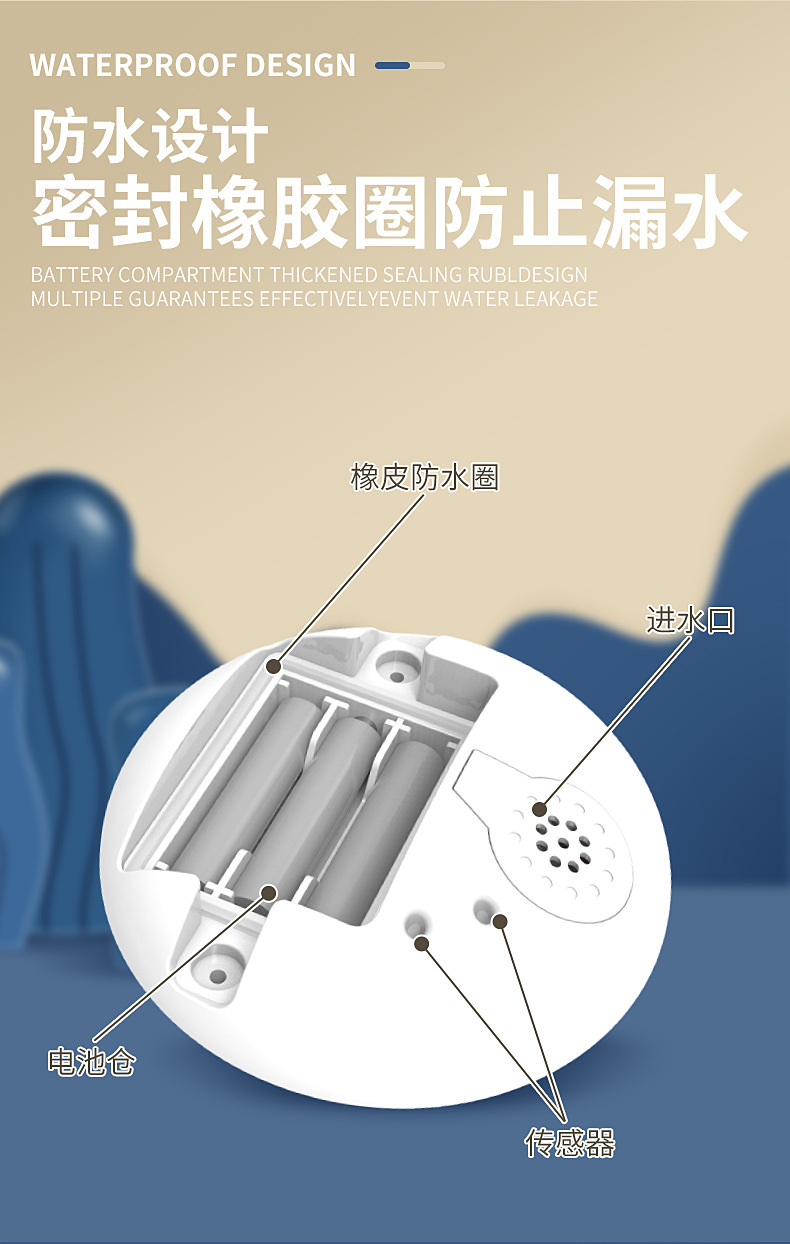 WATERPROOF DESIGN

防水设计
密封橡胶圈防止漏水

BATTERY COMPARTMENT THICKENED SEALING RUBLDESIGN
MULTIPLE GUARANTEES EFFECTIVELYEVENT WATER LEAKAGE

橡皮防水圈

进水口

电池仓

传感器