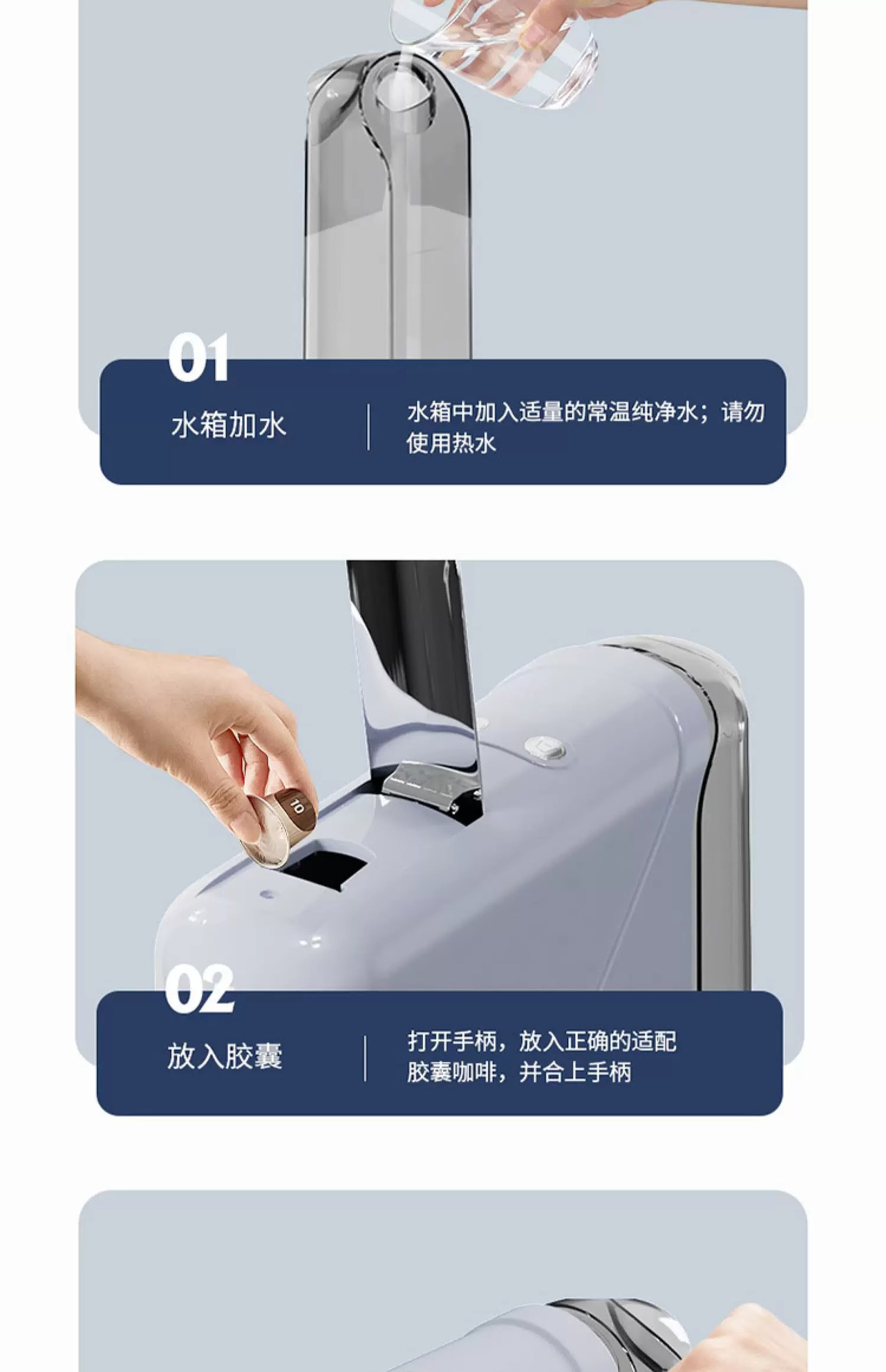 01

水箱加水

水箱中加入适量的常温纯净水；请勿使用热水

10

02

放入胶囊

打开手柄，放入正确的适配胶囊咖啡，并合上手柄