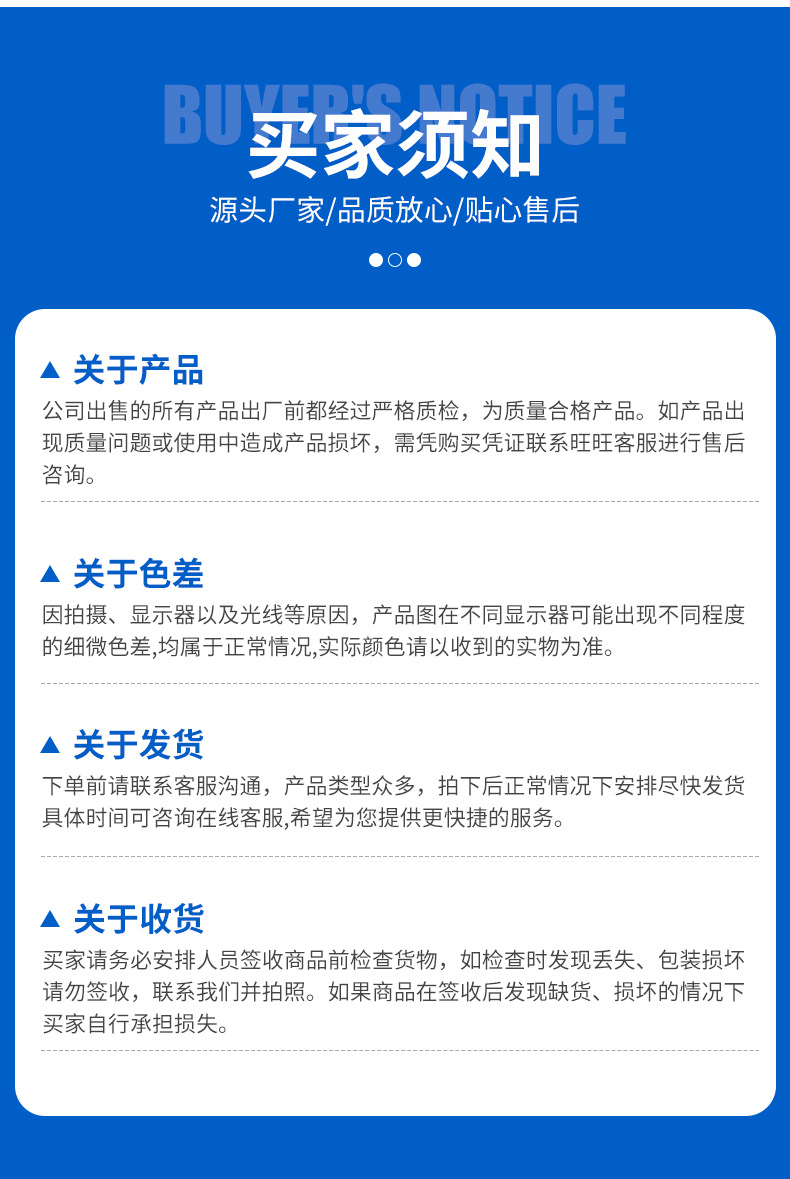 BUYER'S NOTICE

买家须知

源头厂家/品质放心/贴心售后

▲ 关于产品

公司出售的所有产品出厂前都经过严格质检，为质量合格产品。如产品出现质量问题或使用中造成产品损坏，需凭购买凭证联系旺旺客服进行售后咨询。

▲ 关于色差

因拍摄、显示器以及光线等原因，产品图在不同显示器可能出现不同程度的细微色差,均属于正常情况,实际颜色请以收到的实物为准。

▲ 关于发货

下单前请联系客服沟通，产品类型众多，拍下后正常情况下安排尽快发货具体时间可咨询在线客服,希望为您提供更快捷的服务。

▲ 关于收货

买家请务必安排人员签收商品前检查货物，如检查时发现丢失、包装损坏请勿签收，联系我们并拍照。如果商品在签收后发现缺货、损坏的情况下买家自行承担损失。