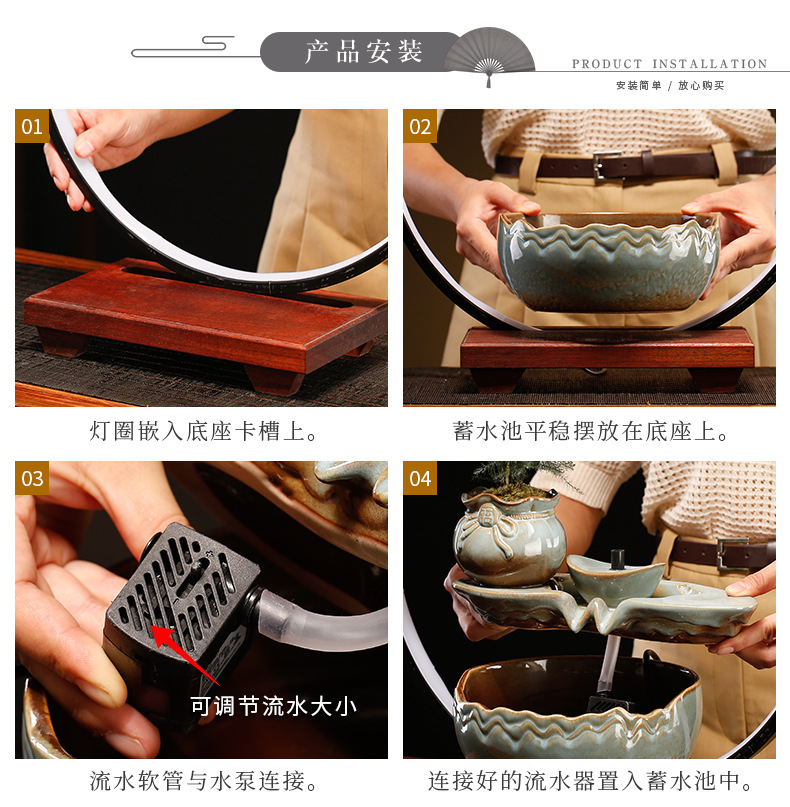 产品安装

PRODUCT INSTALLATION

安装简单 / 放心购买

01

灯圈嵌入底座卡槽上。

02

蓄水池平稳摆放在底座上。

03

可调节流水大小

流水软管与水泵连接。

04

连接好的流水器置入蓄水池中。