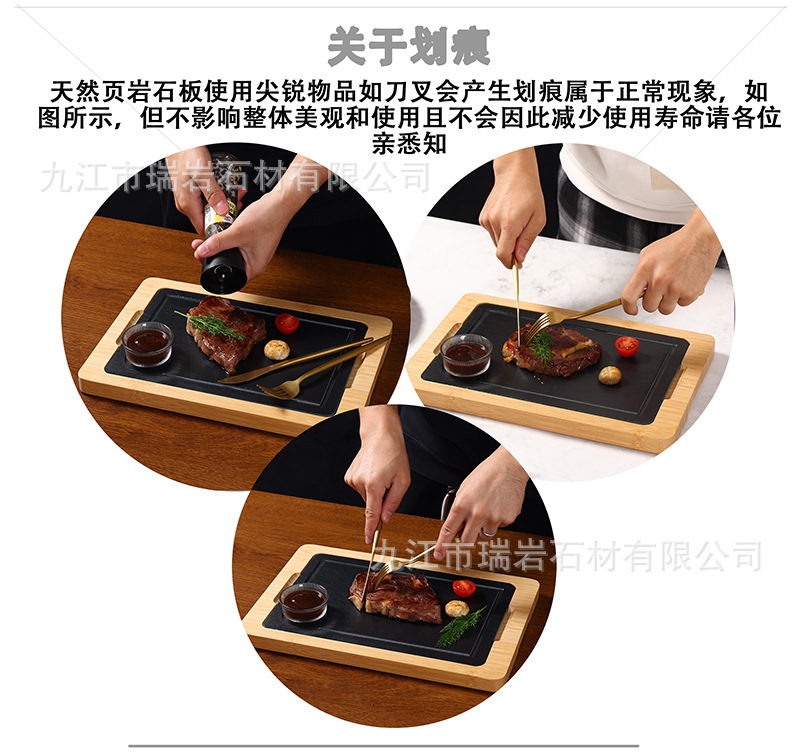 关于划痕

天然页岩石板使用尖锐物品如刀叉会产生划痕属于正常现象，如图所示，但不影响整体美观和使用且不会因此减少使用寿命请各位亲悉知

九江市瑞岩石材有限公司

九江市瑞岩石材有限公司