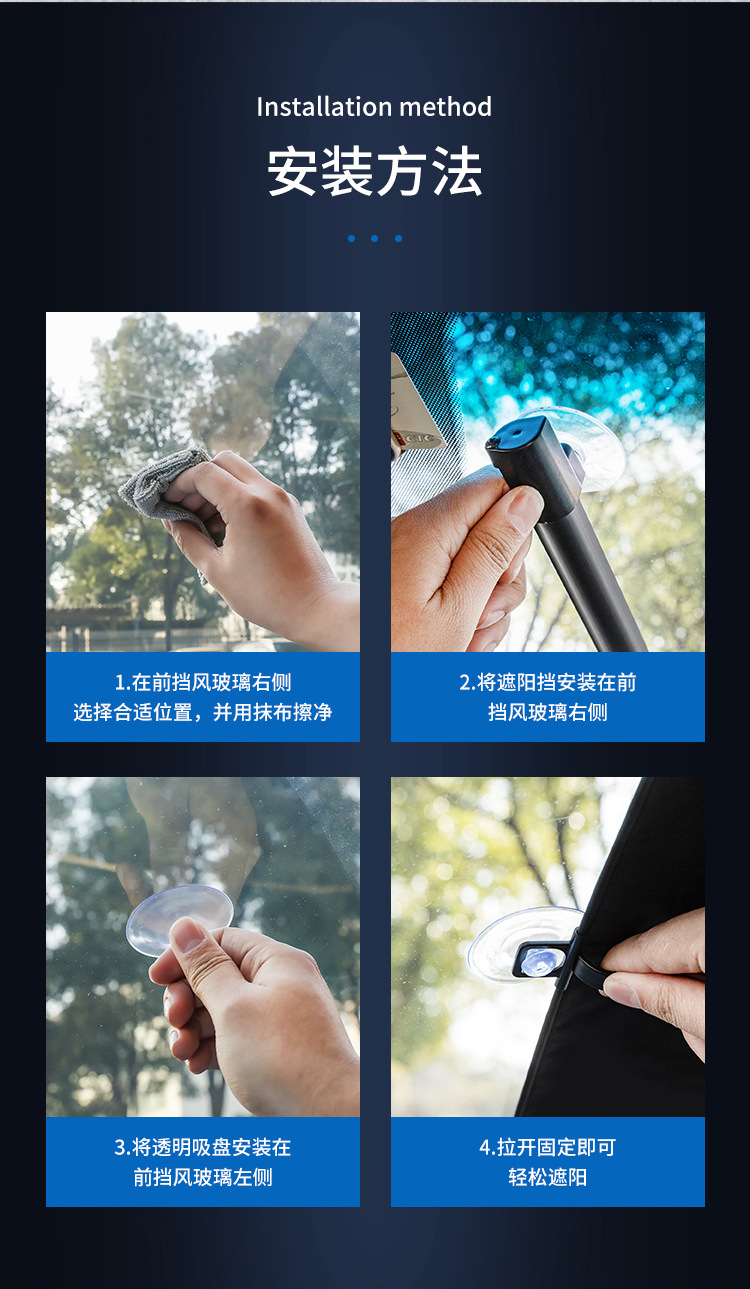 Installation method

安装方法

1.在前挡风玻璃右侧
选择合适位置，并用抹布擦净

2.将遮阳挡安装在前
挡风玻璃右侧

3.将透明吸盘安装在
前挡风玻璃左侧

4.拉开固定即可
轻松遮阳