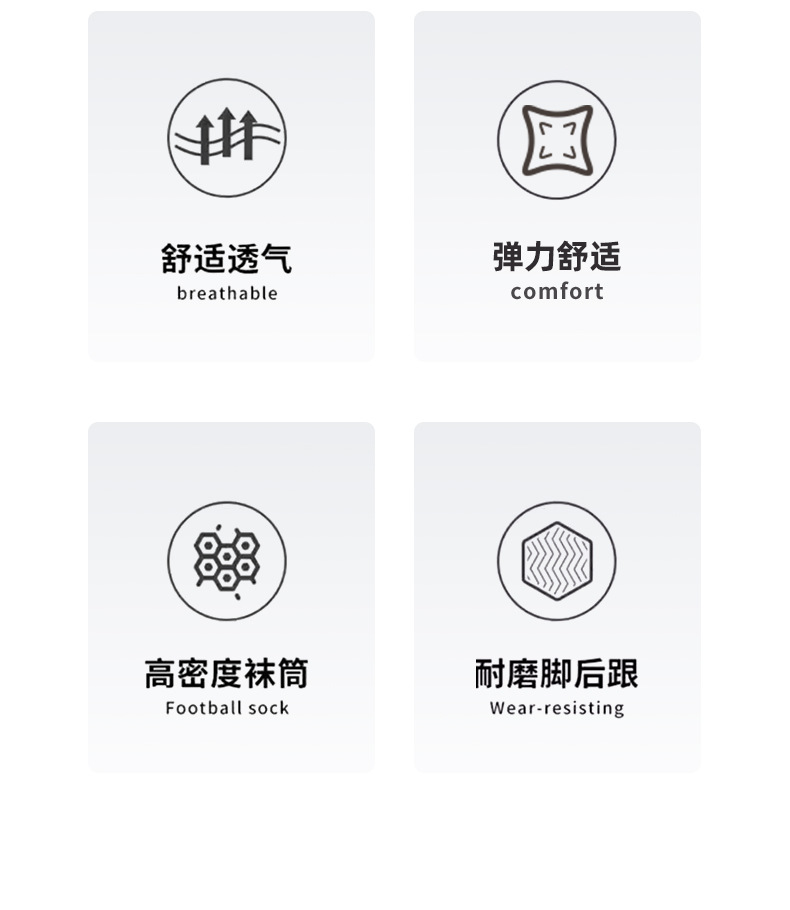 舒适透气
breathable

弹力舒适
comfort

高密度袜筒
Football sock

耐磨脚后跟
Wear-resisting