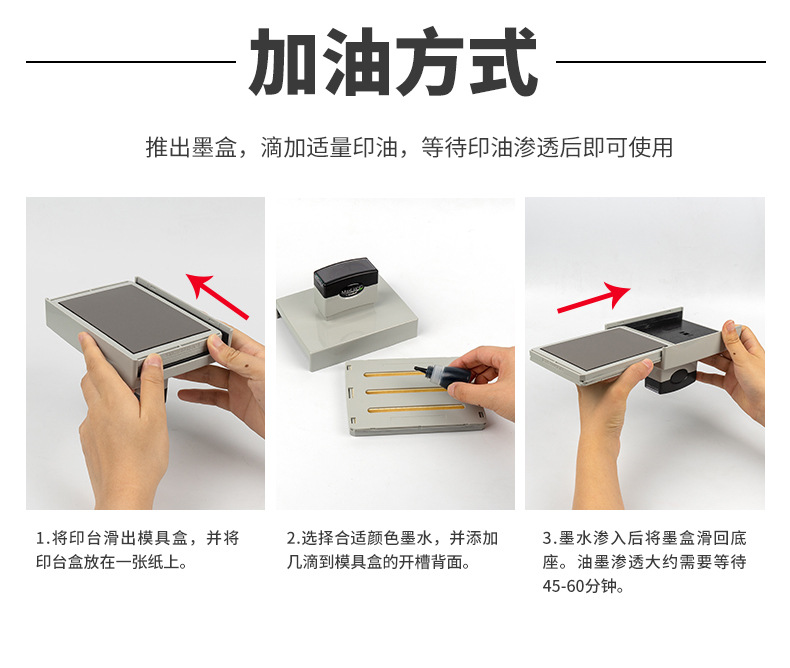 加油方式

推出墨盒，滴加适量印油，等待印油渗透后即可使用

1.将印台滑出模具盒，并将印台盒放在一张纸上。

2.选择合适颜色墨水，并添加几滴到模具盒的开槽背面。

3.墨水渗入后将墨盒滑回底座。油墨渗透大约需要等待45-60分钟。