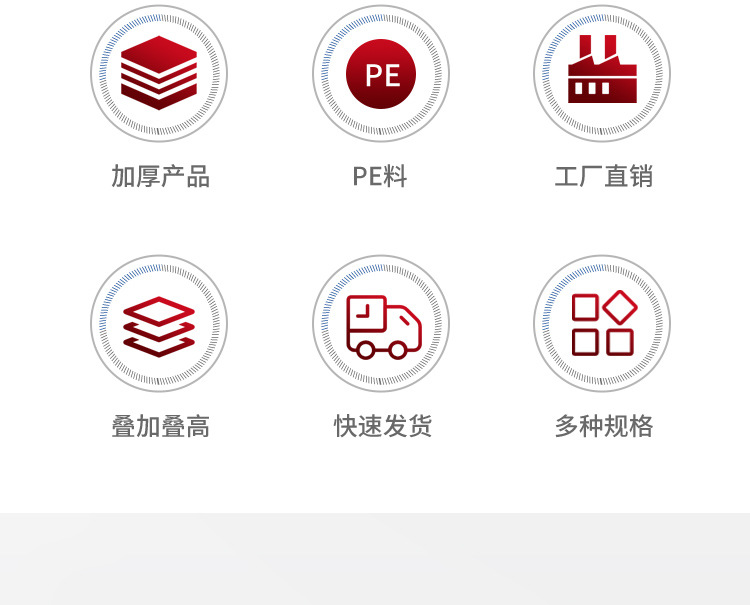 PE

加厚产品

PE料

工厂直销

叠加叠高

快速发货

多种规格