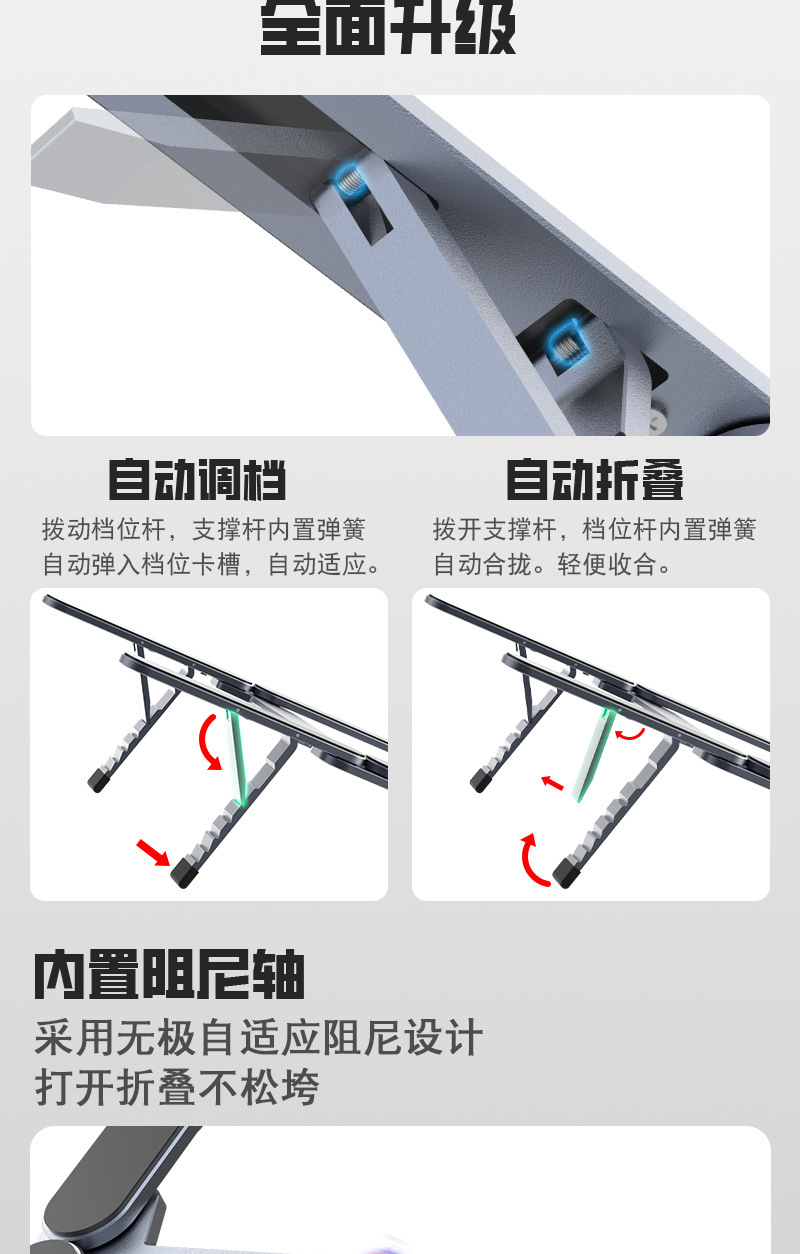 全面升级

自动调档

拨动档位杆，支撑杆内置弹簧自动弹入档位卡槽，自动适应。

自动折叠

拨开支撑杆，档位杆内置弹簧自动合拢。轻便收合。

内置阻尼轴

采用无极自适应阻尼设计
打开折叠不松垮