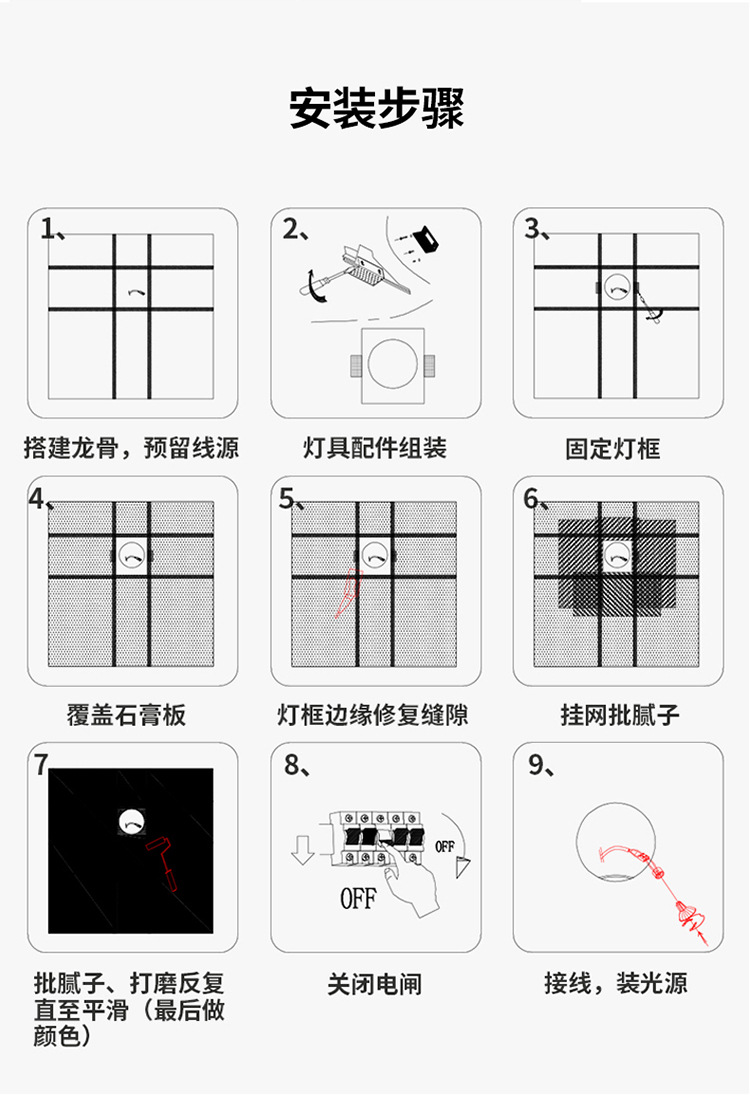 安装步骤

1、

搭建龙骨，预留线源

2、

灯具配件组装

3、

固定灯框

4、

覆盖石膏板

5、

灯框边缘修复缝隙

6、

挂网批腻子

7

批腻子、打磨反复直至平滑（最后做颜色）

8、

OFF

OFF

关闭电闸

9、

接线，装光源