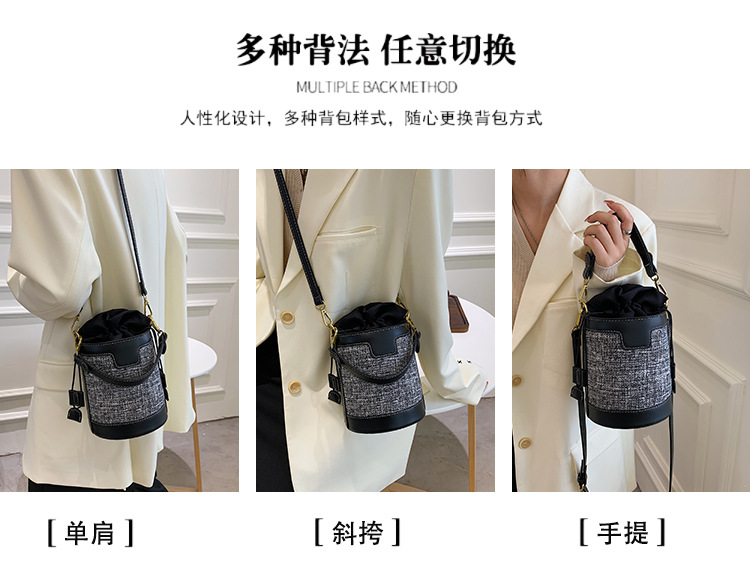 多种背法 任意切换

MULTIPLE BACK METHOD

人性化设计，多种背包样式，随心更换背包方式

[ 单肩 ]

[ 斜挎 ]

[ 手提 ]