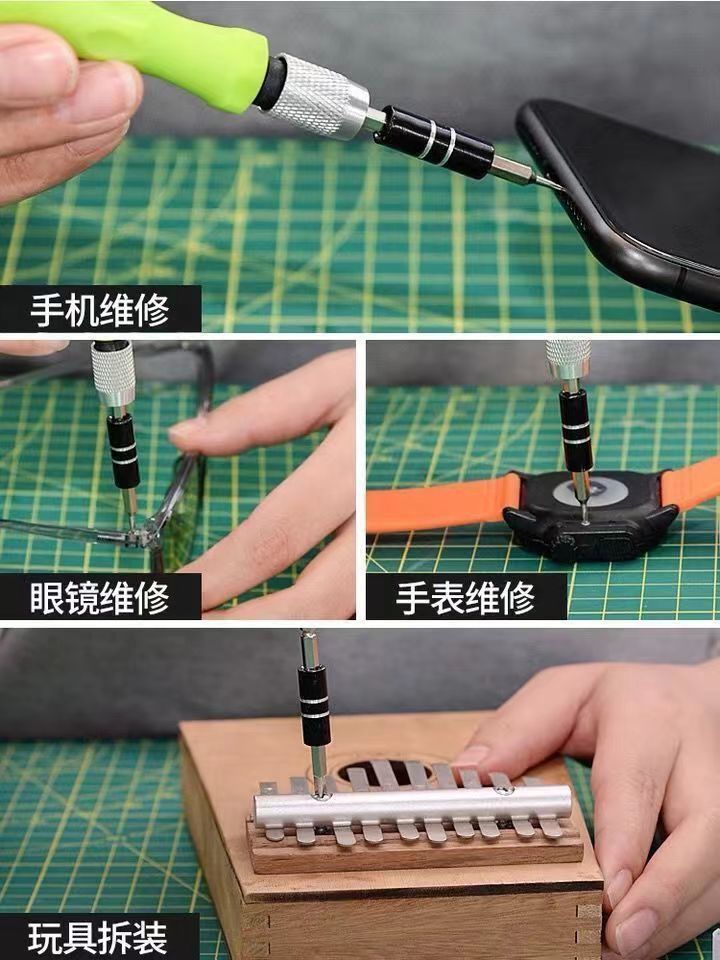 手机维修

眼镜维修

手表维修

玩具拆装