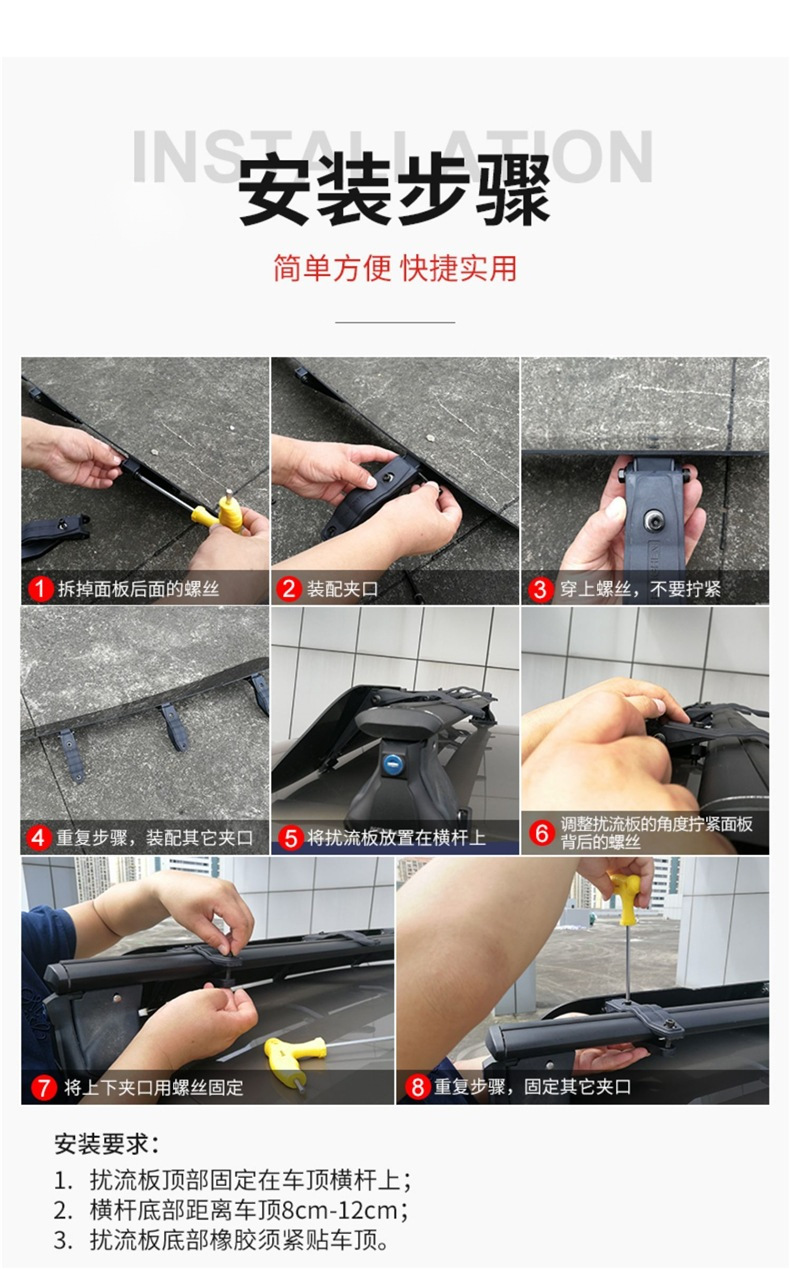 INSTALLATION
安装步骤
简单方便 快捷实用

1 拆掉面板后面的螺丝
2 装配夹口
3 穿上螺丝，不要拧紧
4 重复步骤，装配其它夹口
5 将扰流板放置在横杆上
6 调整扰流板的角度拧紧面板背后的螺丝
7 将上下夹口用螺丝固定
8 重复步骤，固定其它夹口

安装要求：
1. 扰流板顶部固定在车顶横杆上；
2. 横杆底部距离车顶8cm-12cm；
3. 扰流板底部橡胶须紧贴车顶。