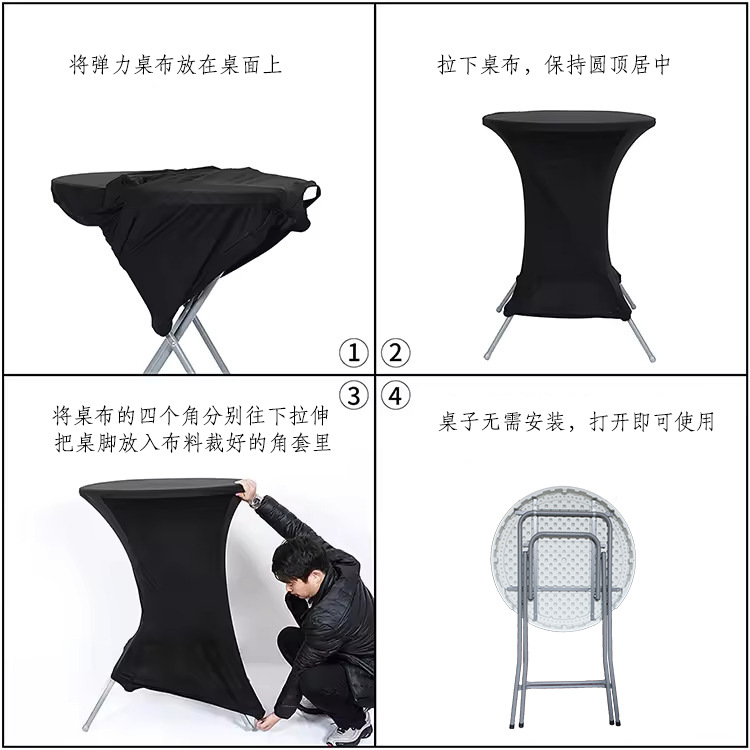 将弹力桌布放在桌面上

①

拉下桌布，保持圆顶居中

②

③

将桌布的四个角分别往下拉伸
把桌脚放入布料裁好的角套里

④

桌子无需安装，打开即可使用