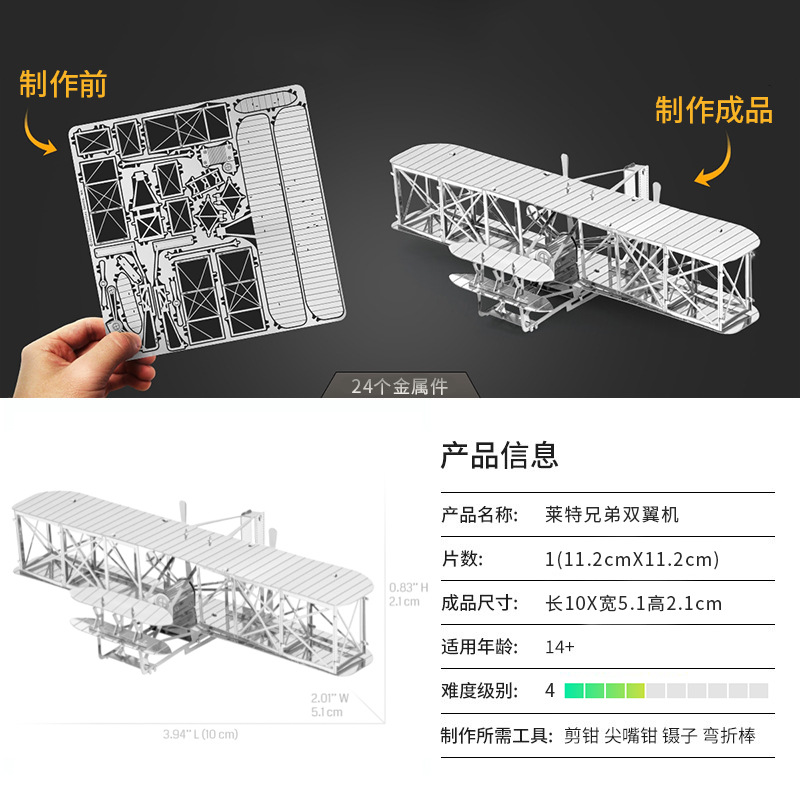 制作前

制作成品

24个金属件

0.83" H
2.1 cm

2.01" W
5.1 cm

3.94" L (10 cm)

产品信息

| 产品名称: | 莱特兄弟双翼机 |
|---|---|
| 片数: | 1(11.2cmX11.2cm) |
| 成品尺寸: | 长10X宽5.1高2.1cm |
| 适用年龄: | 14+ |
| 难度级别: | 4 |
| 制作所需工具: | 剪钳 尖嘴钳 镊子 弯折棒 |