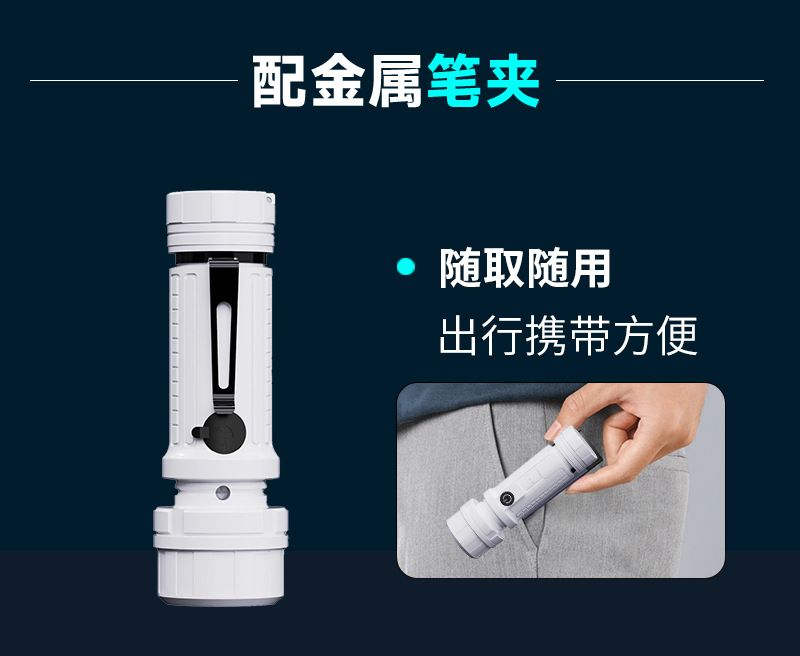 配金属笔夹

随取随用

出行携带方便