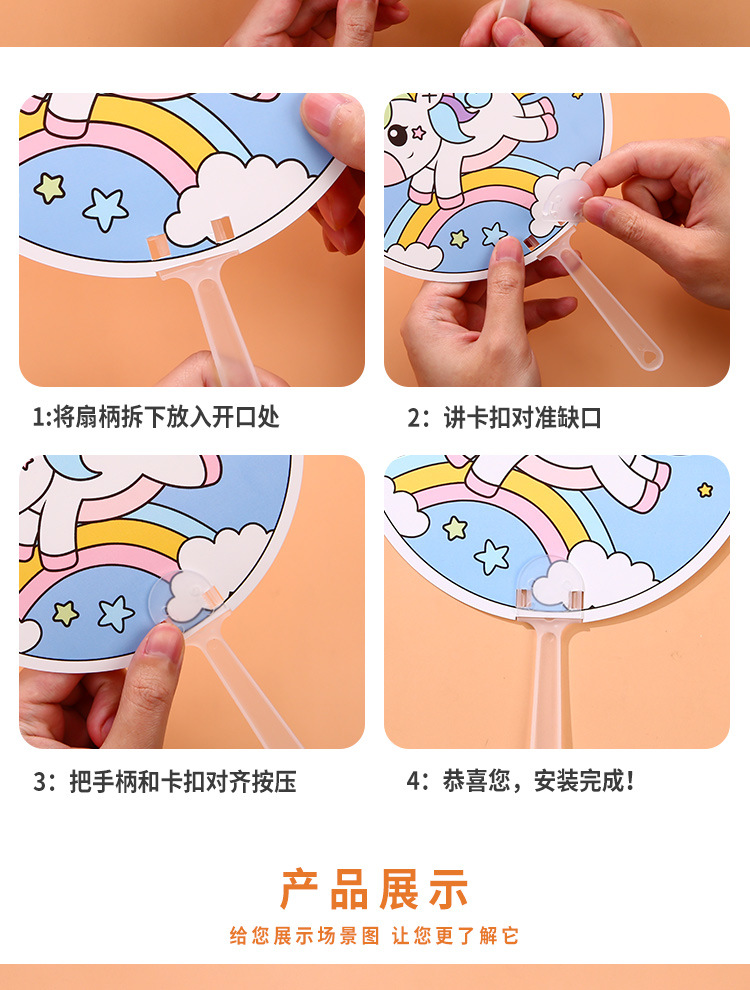 1:将扇柄拆下放入开口处

2：讲卡扣对准缺口

3：把手柄和卡扣对齐按压

4：恭喜您，安装完成！

产品展示

给您展示场景图 让您更了解它