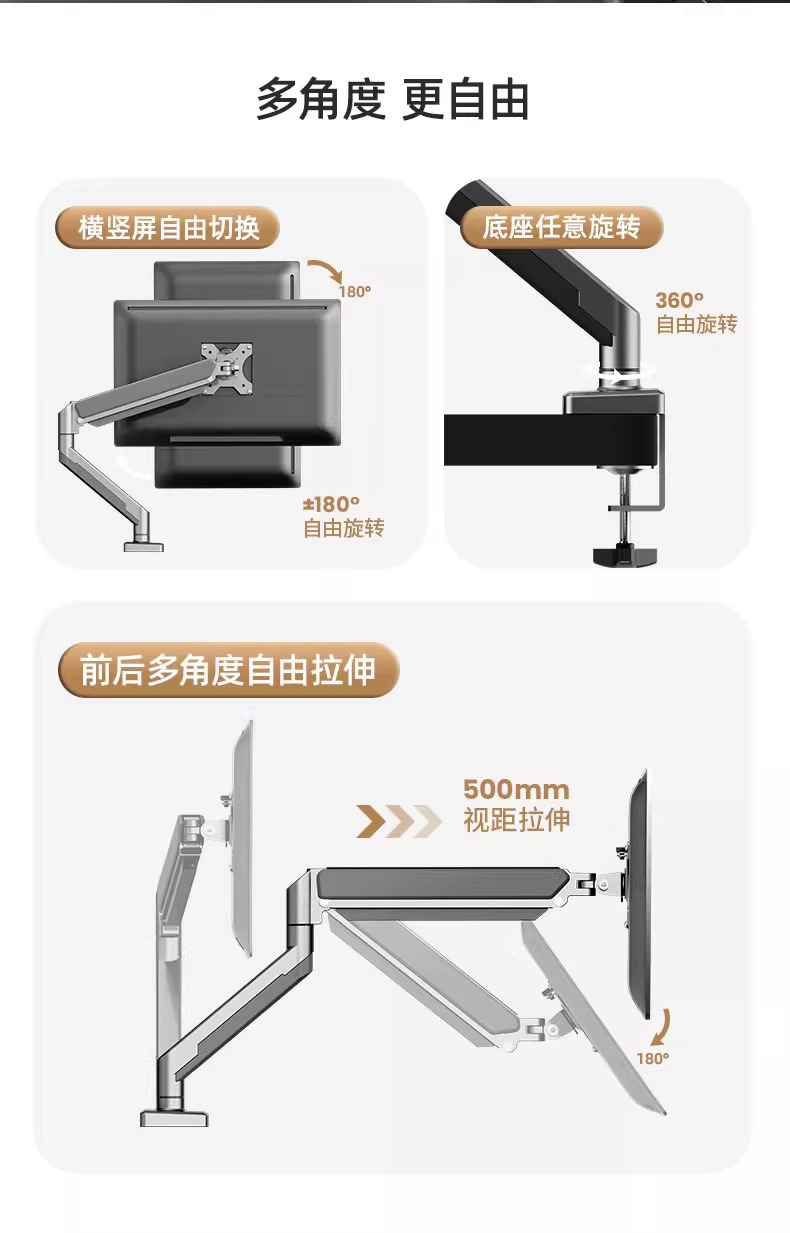 多角度 更自由

横竖屏自由切换

180°

±180°
自由旋转

底座任意旋转

360°
自由旋转

前后多角度自由拉伸

500mm
视距拉伸

180°