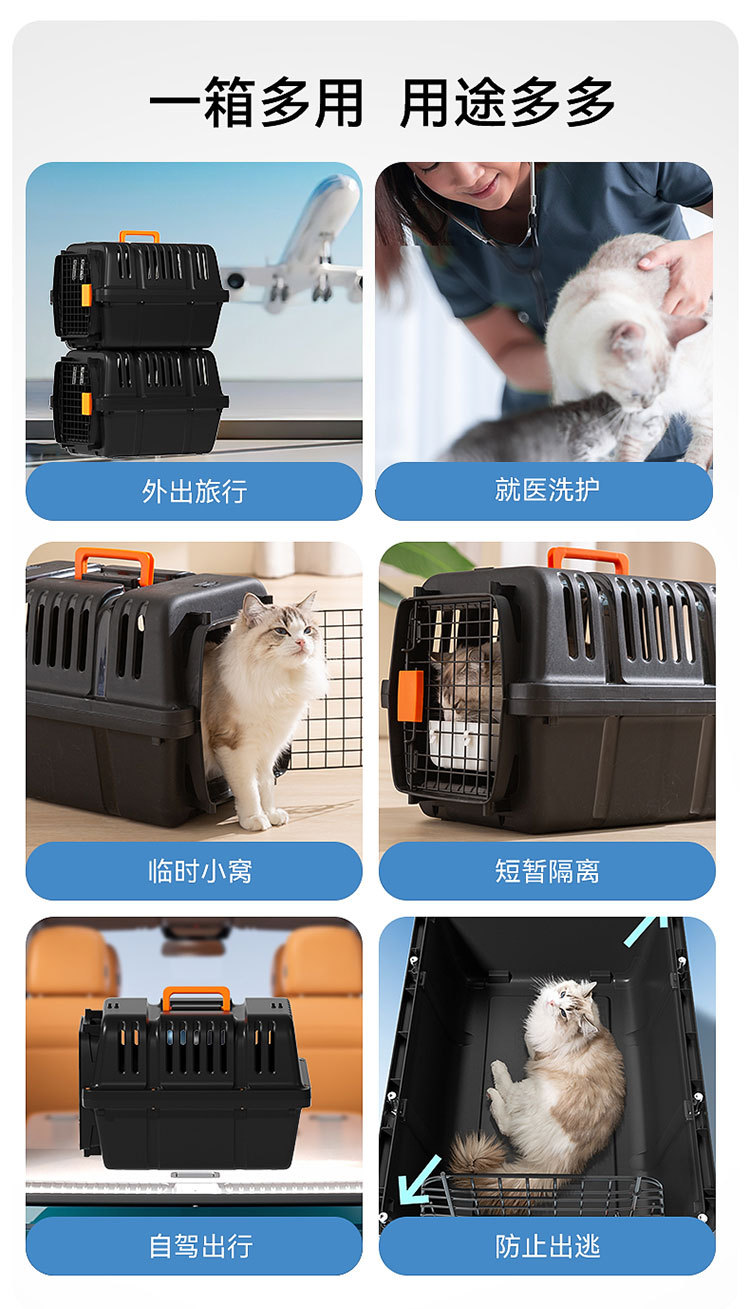 一箱多用 用途多多

外出旅行

就医洗护

临时小窝

短暂隔离

自驾出行

防止出逃