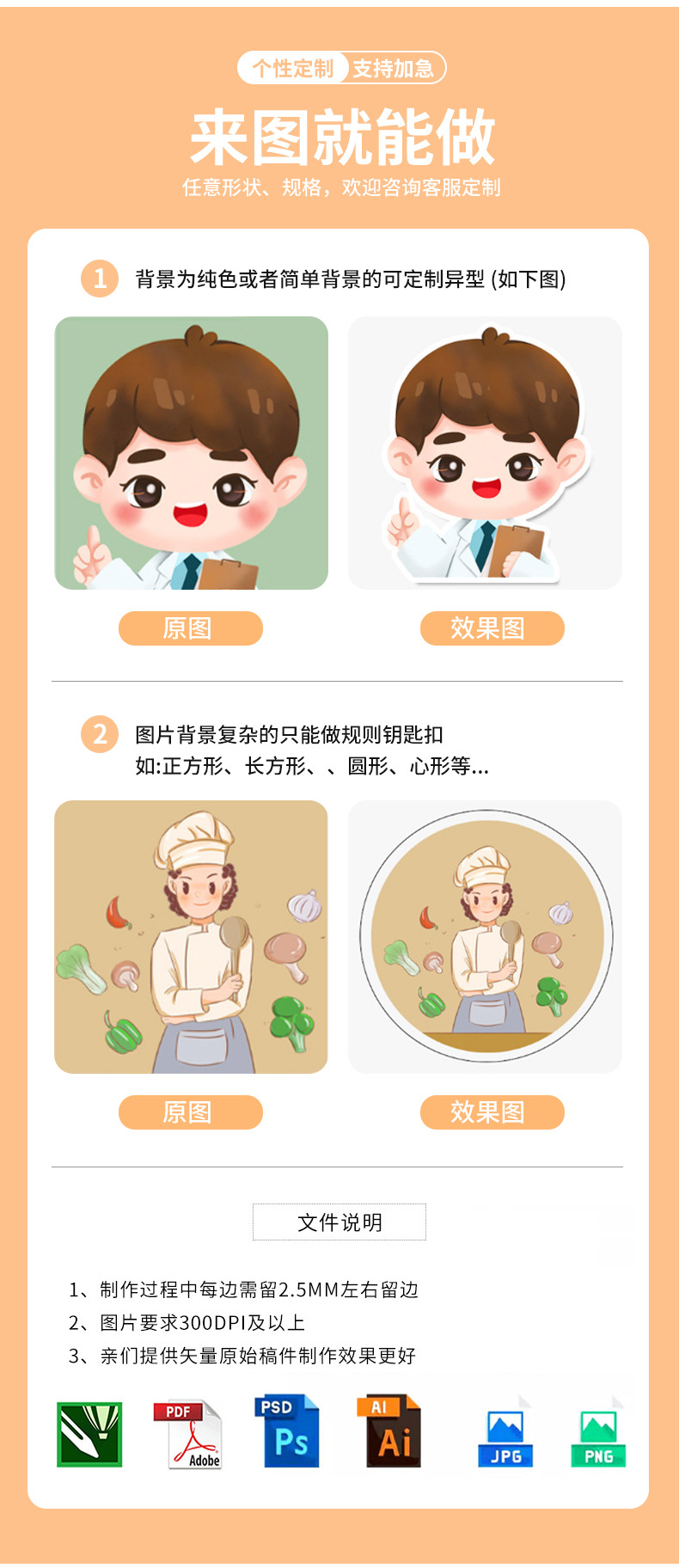 个性定制 支持加急

来图就能做

任意形状、规格，欢迎咨询客服定制

1 背景为纯色或者简单背景的可定制异型 (如下图)

原图

效果图

2 图片背景复杂的只能做规则钥匙扣
如:正方形、长方形、、圆形、心形等...

原图

效果图

文件说明

1、制作过程中每边需留2.5MM左右留边
2、图片要求300DPI及以上
3、亲们提供矢量原始稿件制作效果更好

PDF
Adobe

PSD
Ps

AI
Ai

JPG

PNG