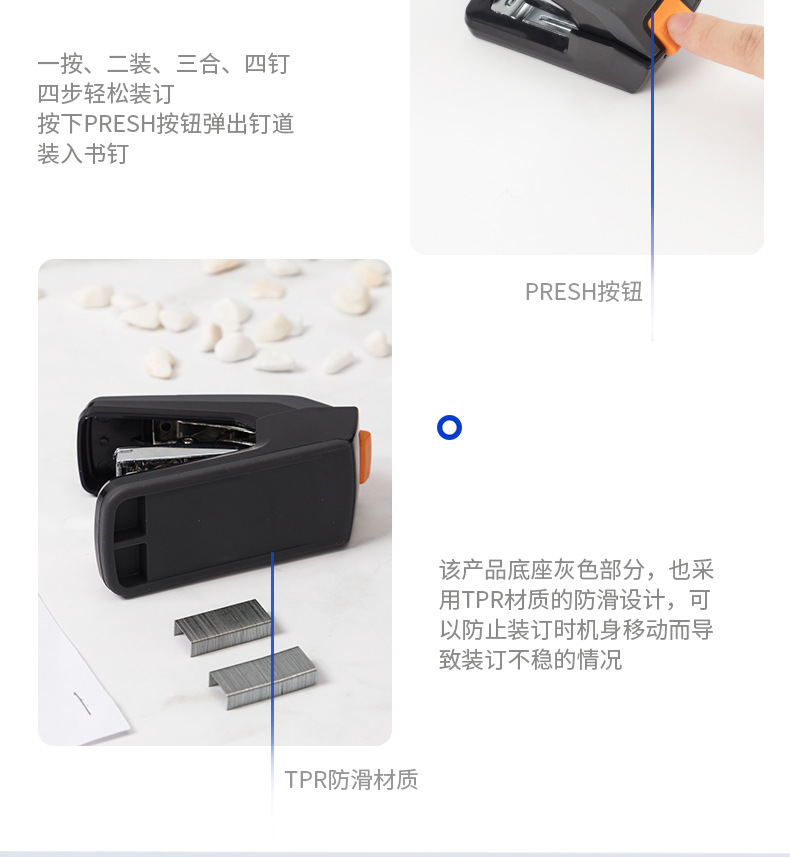 一按、二装、三合、四钉
四步轻松装订
按下PRESH按钮弹出钉道
装入书钉

PRESH按钮

该产品底座灰色部分，也采用TPR材质的防滑设计，可以防止装订时机身移动而导致装订不稳的情况

TPR防滑材质