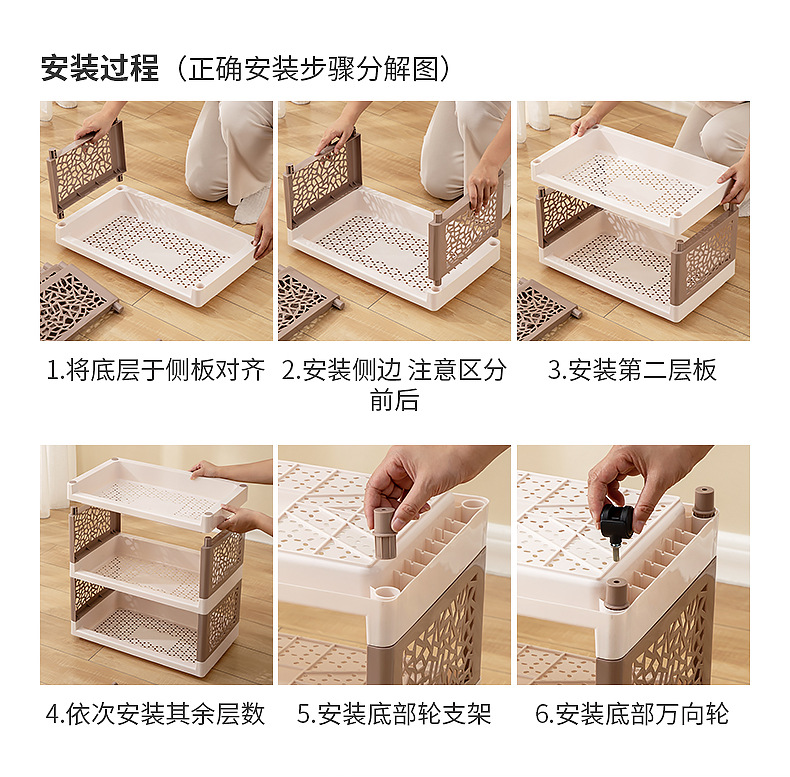 安装过程（正确安装步骤分解图）

1.将底层于侧板对齐

2.安装侧边 注意区分前后

3.安装第二层板

4.依次安装其余层数

5.安装底部轮支架

6.安装底部万向轮