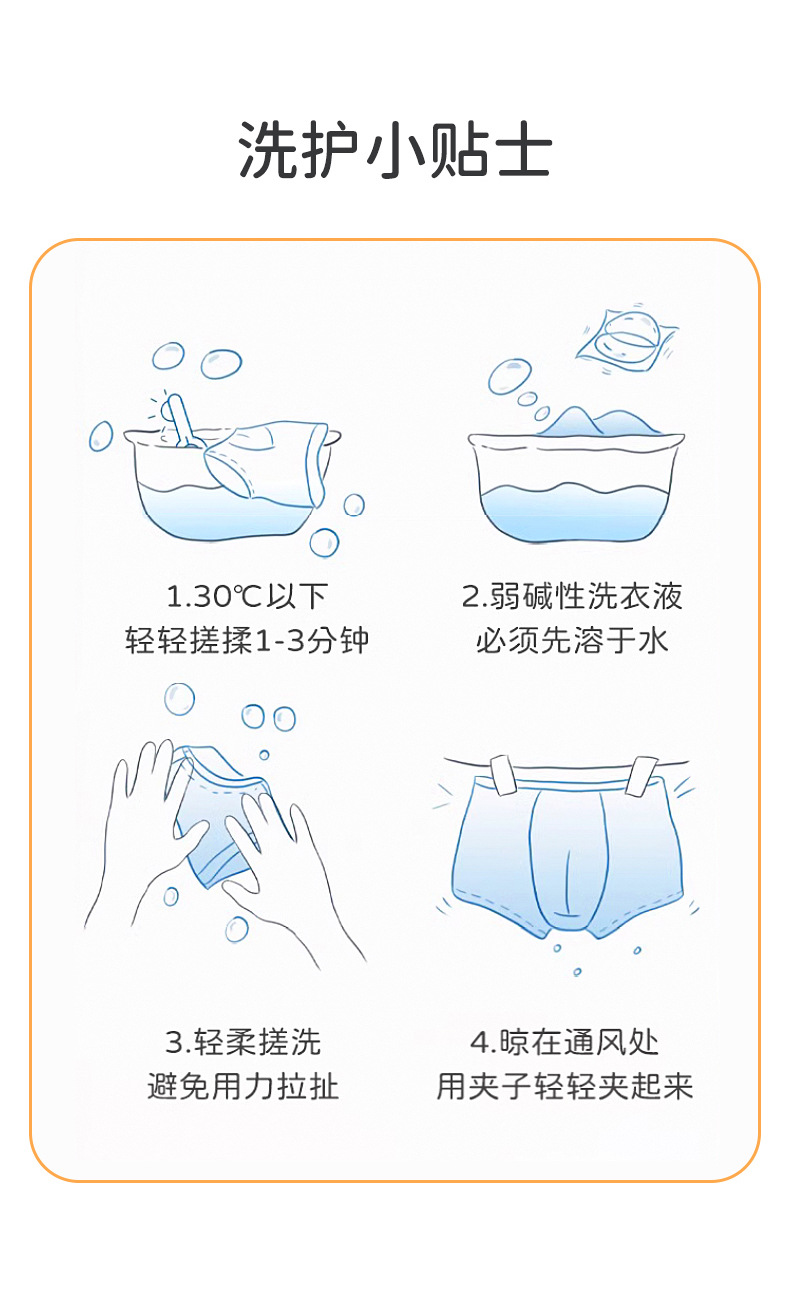 洗护小贴士

1.30℃以下
轻轻搓揉1-3分钟

2.弱碱性洗衣液
必须先溶于水

3.轻柔搓洗
避免用力拉扯

4.晾在通风处
用夹子轻轻夹起来