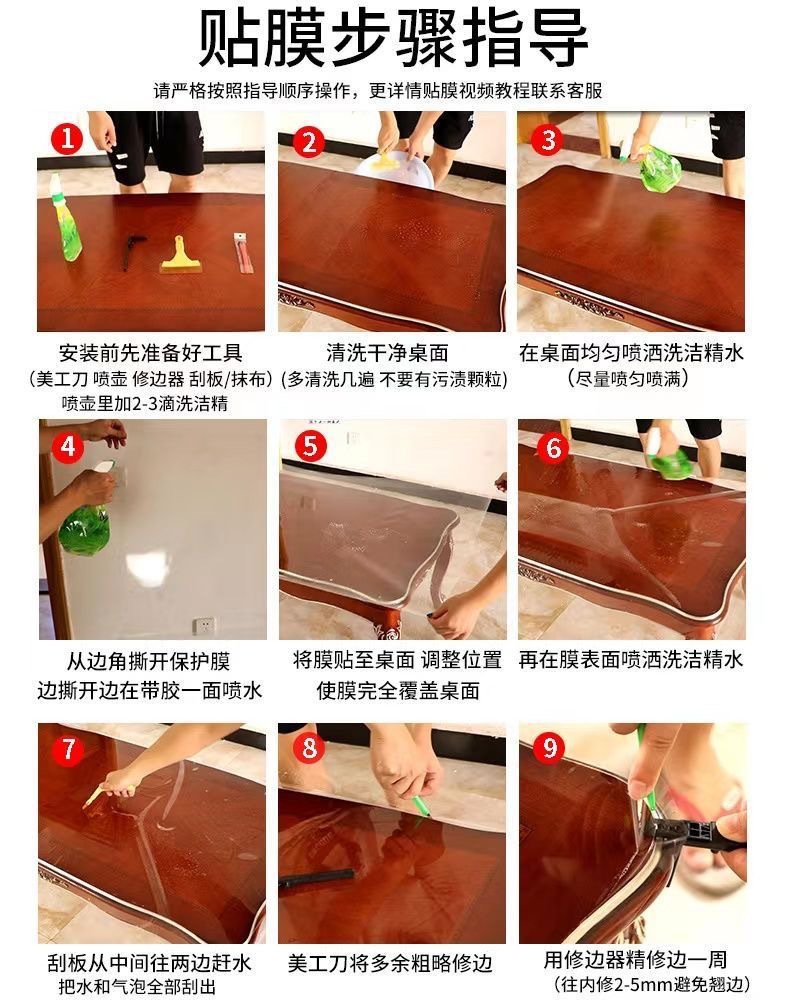 贴膜步骤指导

请严格按照指导顺序操作，更详情贴膜视频教程联系客服

1

安装前先准备好工具
（美工刀 喷壶 修边器 刮板/抹布）
喷壶里加2-3滴洗洁精

2

清洗干净桌面
（多清洗几遍 不要有污渍颗粒）

3

在桌面均匀喷洒洗洁精水
（尽量喷匀喷满）

4

从边角撕开保护膜
边撕开边在带胶一面喷水

5

将膜贴至桌面 调整位置
使膜完全覆盖桌面

6

再在膜表面喷洒洗洁精水

7

刮板从中间往两边赶水
把水和气泡全部刮出

8

美工刀将多余粗略修边

9

用修边器精修边一周
（往内修2-5mm避免翘边）