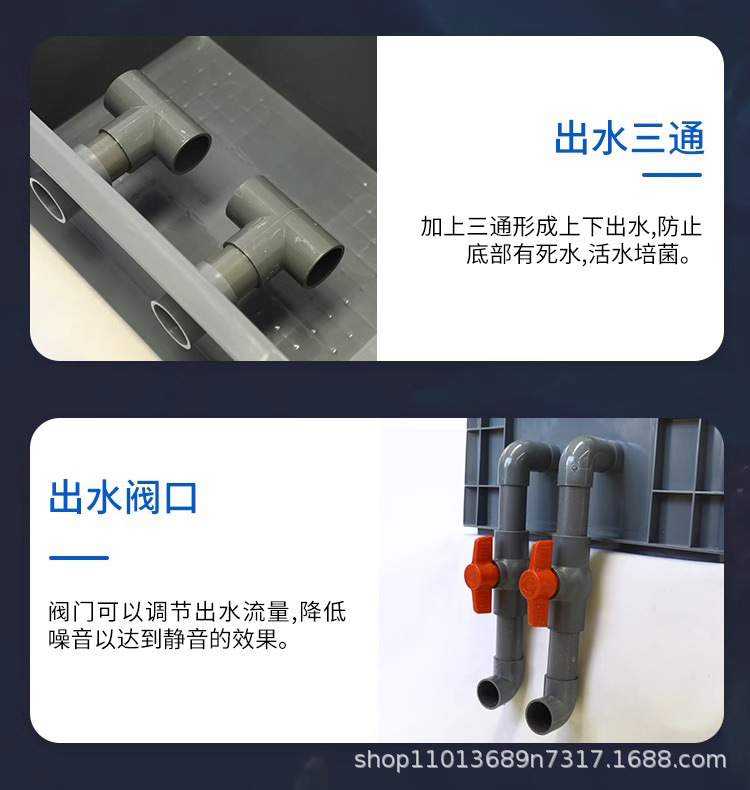 出水三通

加上三通形成上下出水,防止底部有死水,活水培菌。

出水阀口

阀门可以调节出水流量,降低噪音以达到静音的效果。

shop11013689n7317.1688.com