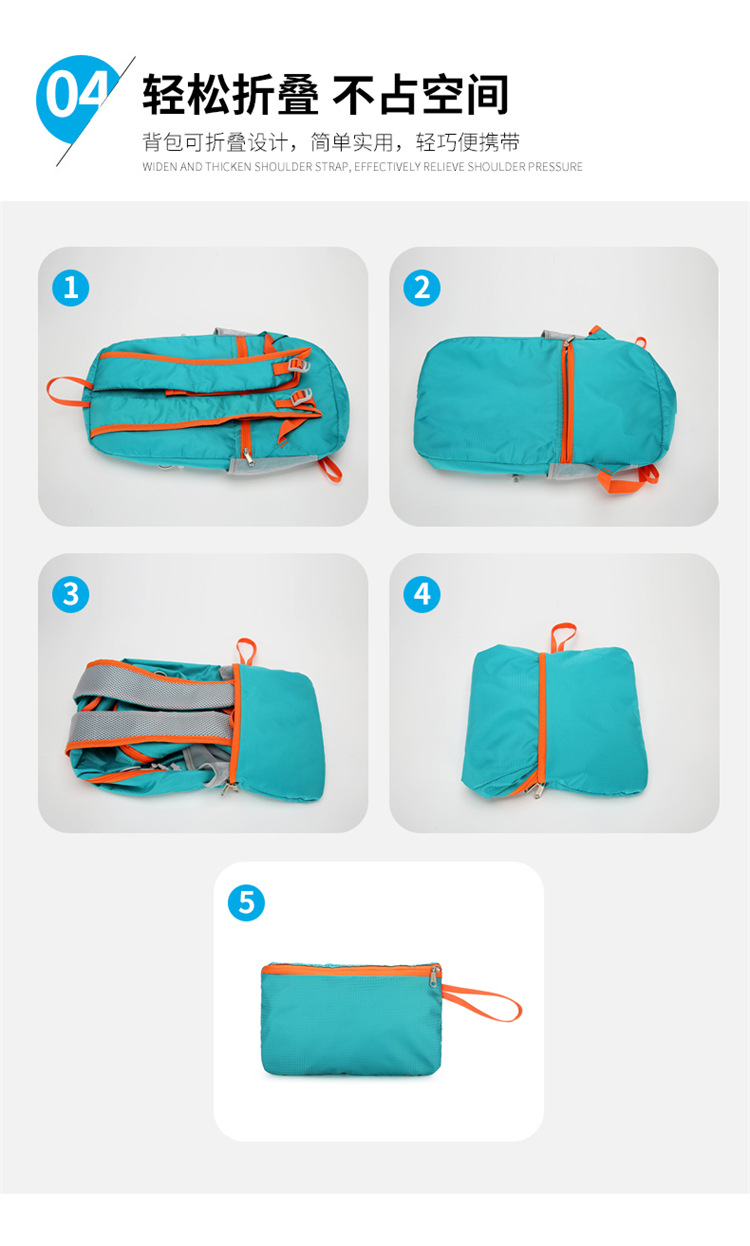 04

轻松折叠 不占空间

背包可折叠设计，简单实用，轻巧便携带

WIDEN AND THICKEN SHOULDER STRAP, EFFECTIVELY RELIEVE SHOULDER PRESSURE

1

2

3

4

5