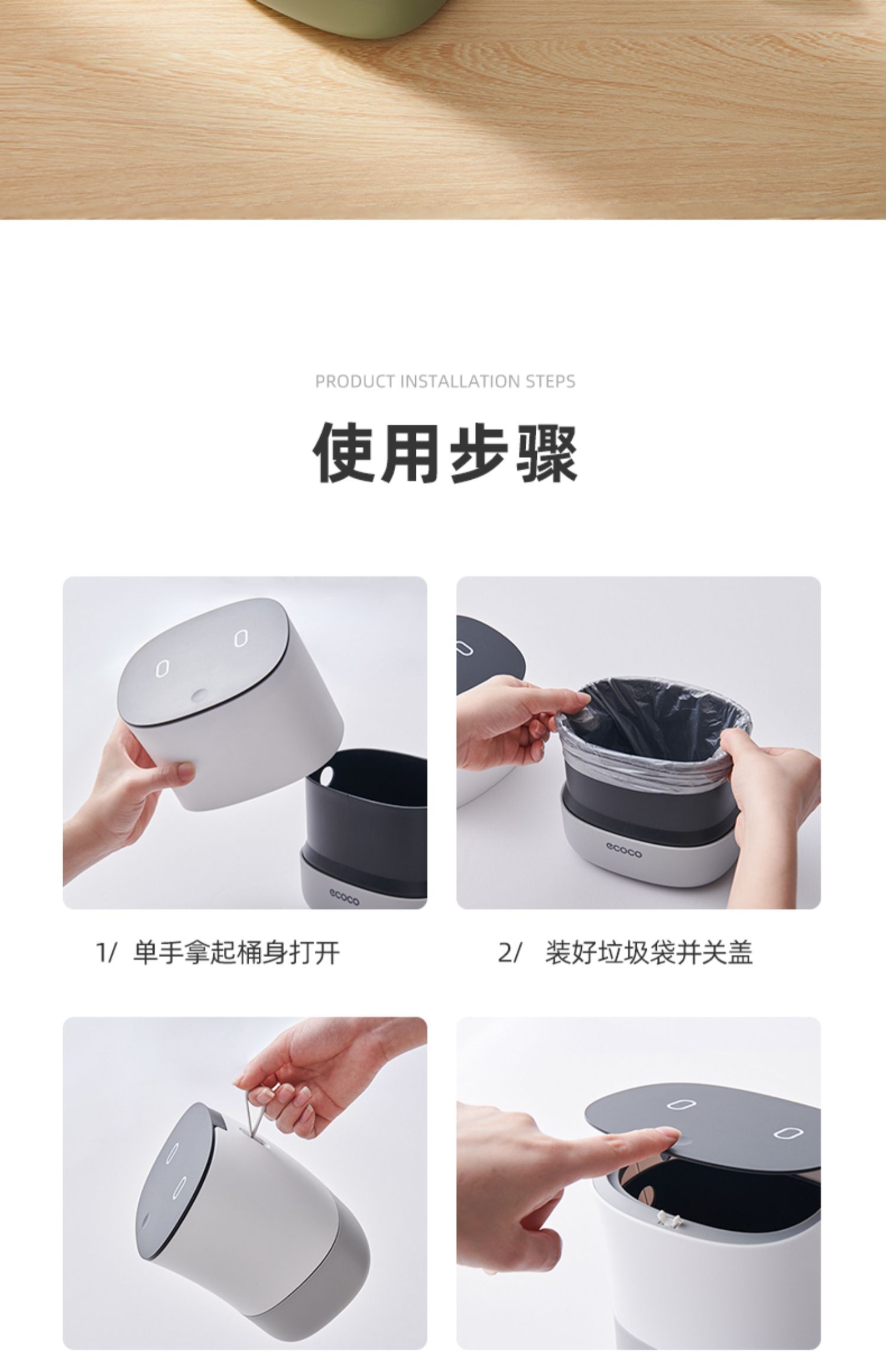 PRODUCT INSTALLATION STEPS

使用步骤

ecoco

ecoco

1/ 单手拿起桶身打开

2/ 装好垃圾袋并关盖