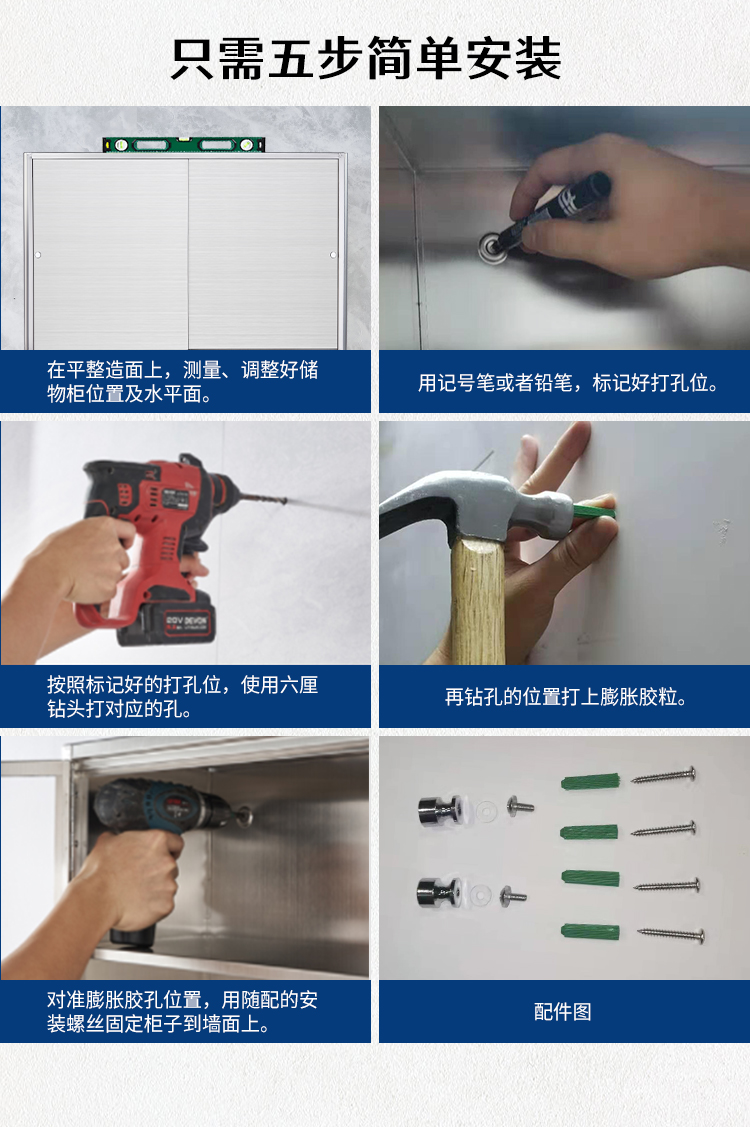 只需五步简单安装

在平整造面上，测量、调整好储物柜位置及水平面。

用记号笔或者铅笔，标记好打孔位。

20V DEVON

按照标记好的打孔位，使用六厘钻头打对应的孔。

再钻孔的位置打上膨胀胶粒。

对准膨胀胶孔位置，用随配的安装螺丝固定柜子到墙面上。

配件图