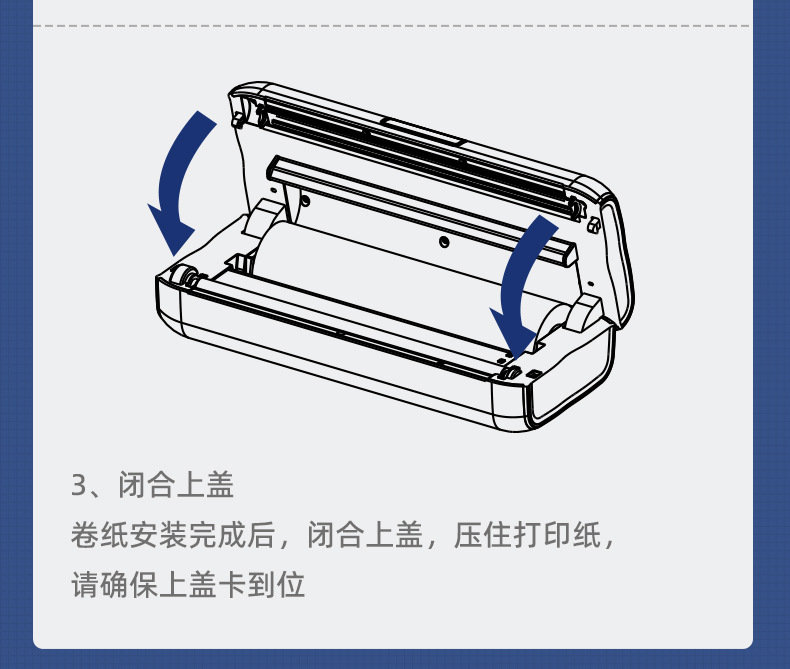 3、闭合上盖

卷纸安装完成后，闭合上盖，压住打印纸，请确保上盖卡到位