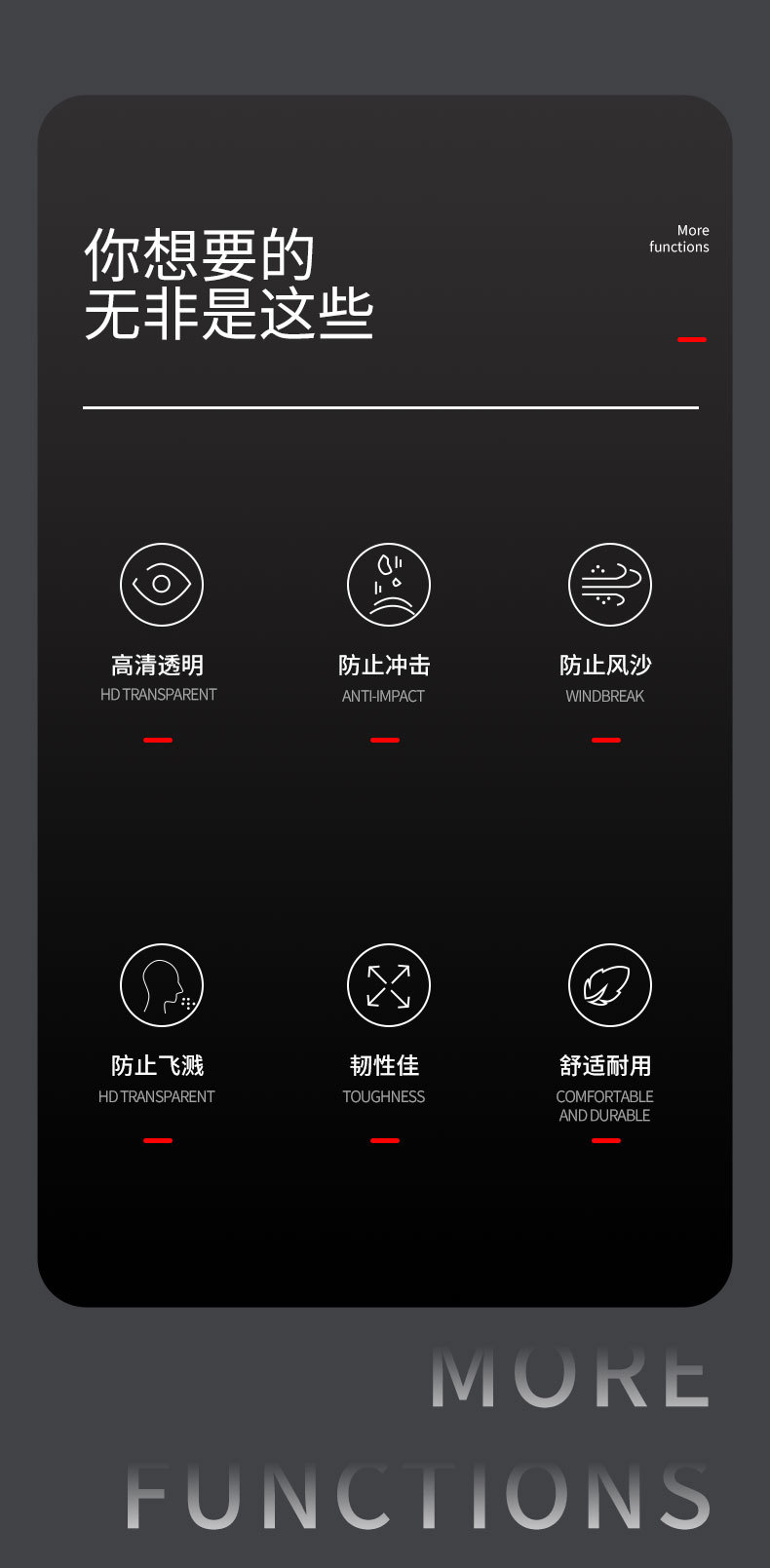 你想要的
无非是这些

More
functions

高清透明
HD TRANSPARENT

防止冲击
ANTI-IMPACT

防止风沙
WINDBREAK

防止飞溅
HD TRANSPARENT

韧性佳
TOUGHNESS

舒适耐用
COMFORTABLE
AND DURABLE

MORE
FUNCTIONS