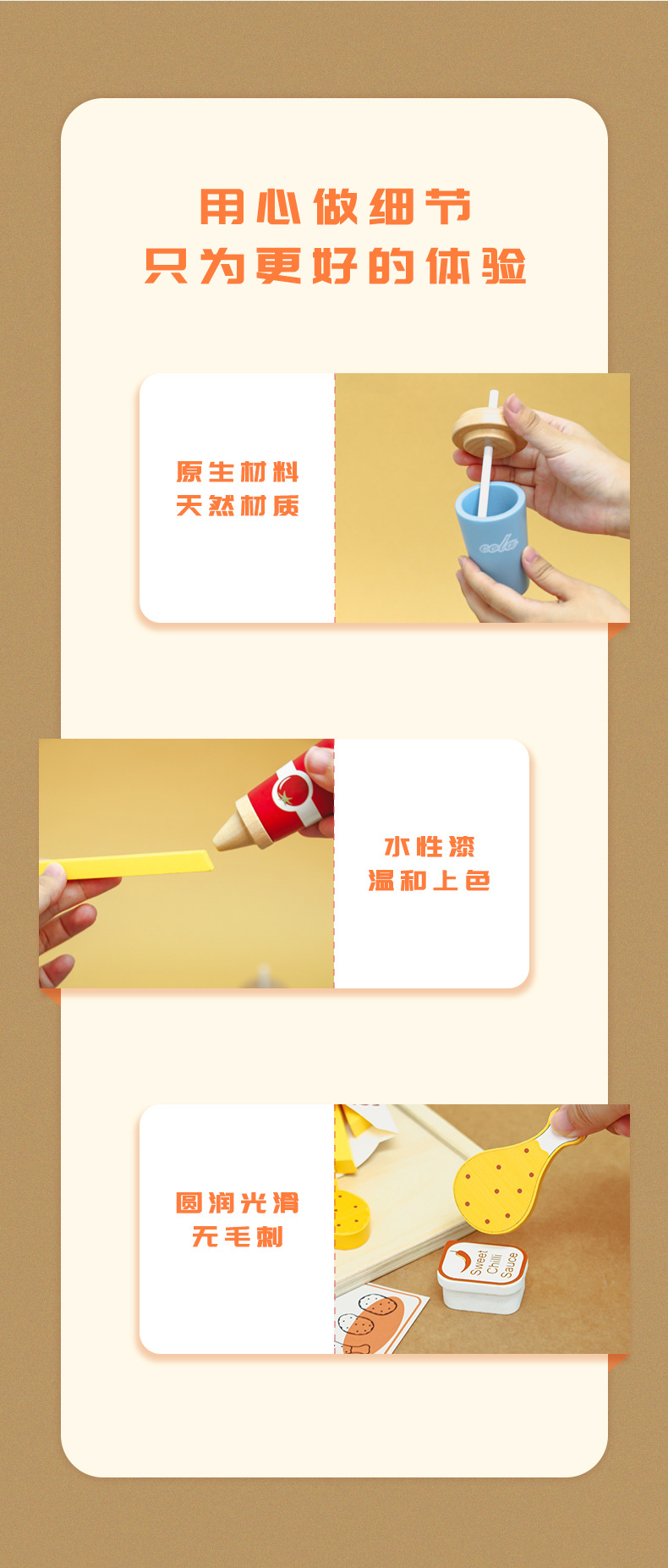 用心做细节
只为更好的体验

原生材料
天然材质

cola

水性漆
温和上色

圆润光滑
无毛刺

Sweet Chilli Sauce