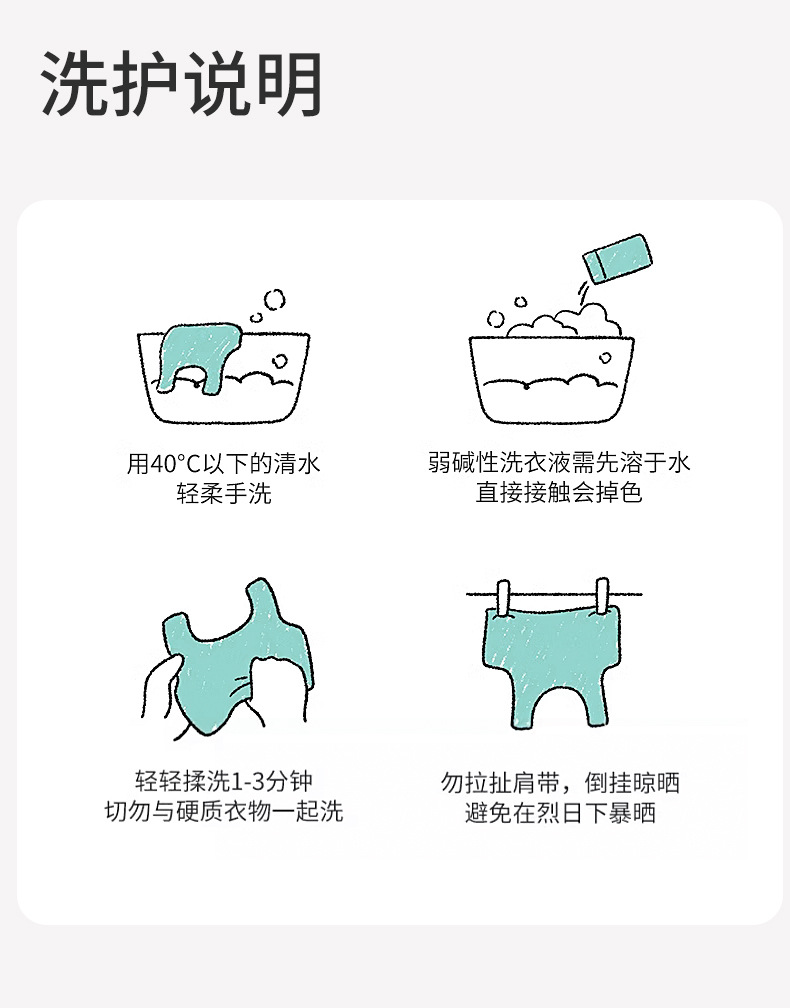 洗护说明

用40°C以下的清水
轻柔手洗

弱碱性洗衣液需先溶于水
直接接触会掉色

轻轻揉洗1-3分钟
切勿与硬质衣物一起洗

勿拉扯肩带，倒挂晾晒
避免在烈日下暴晒