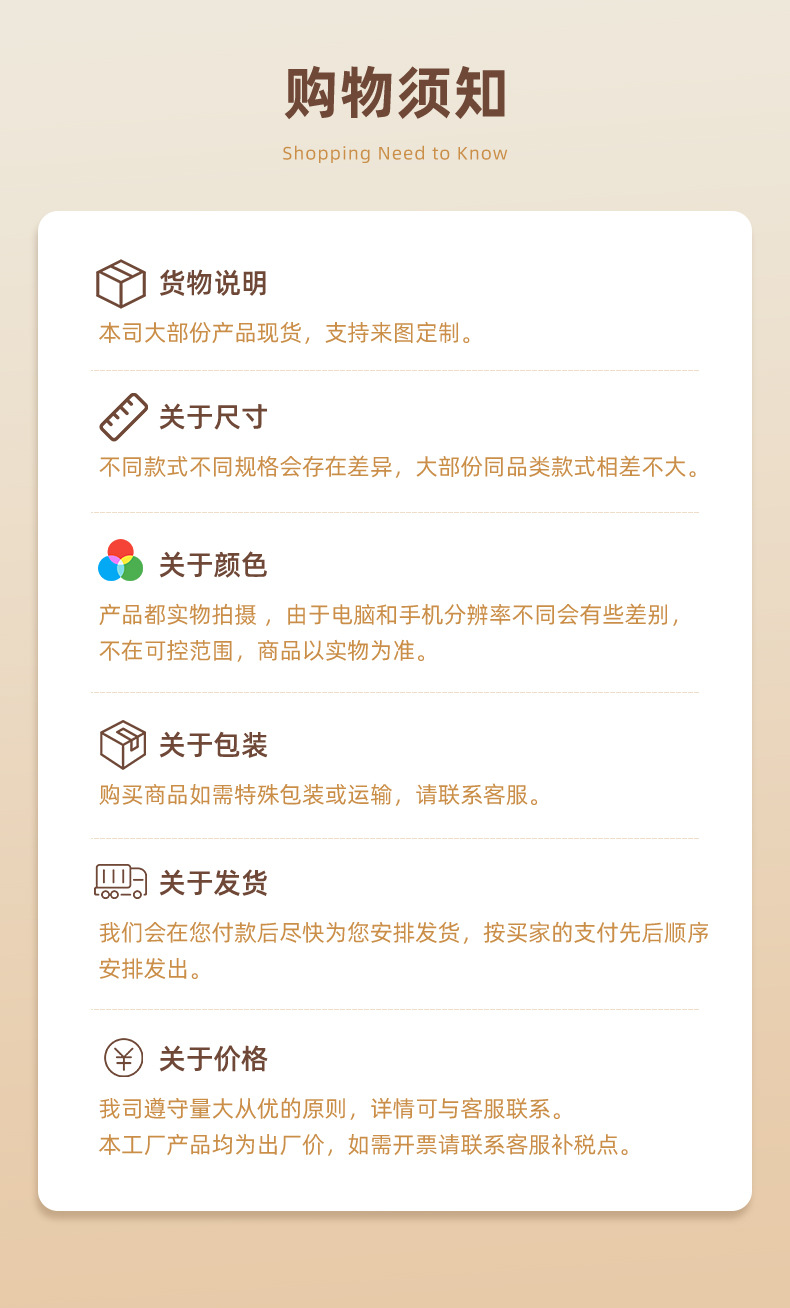 购物须知

Shopping Need to Know

货物说明

本司大部份产品现货，支持来图定制。

关于尺寸

不同款式不同规格会存在差异，大部份同品类款式相差不大。

关于颜色

产品都实物拍摄，由于电脑和手机分辨率不同会有些差别，不在可控范围，商品以实物为准。

关于包装

购买商品如需特殊包装或运输，请联系客服。

关于发货

我们会在您付款后尽快为您安排发货，按买家的支付先后顺序安排发出。

关于价格

我司遵守量大从优的原则，详情可与客服联系。
本工厂产品均为出厂价，如需开票请联系客服补税点。