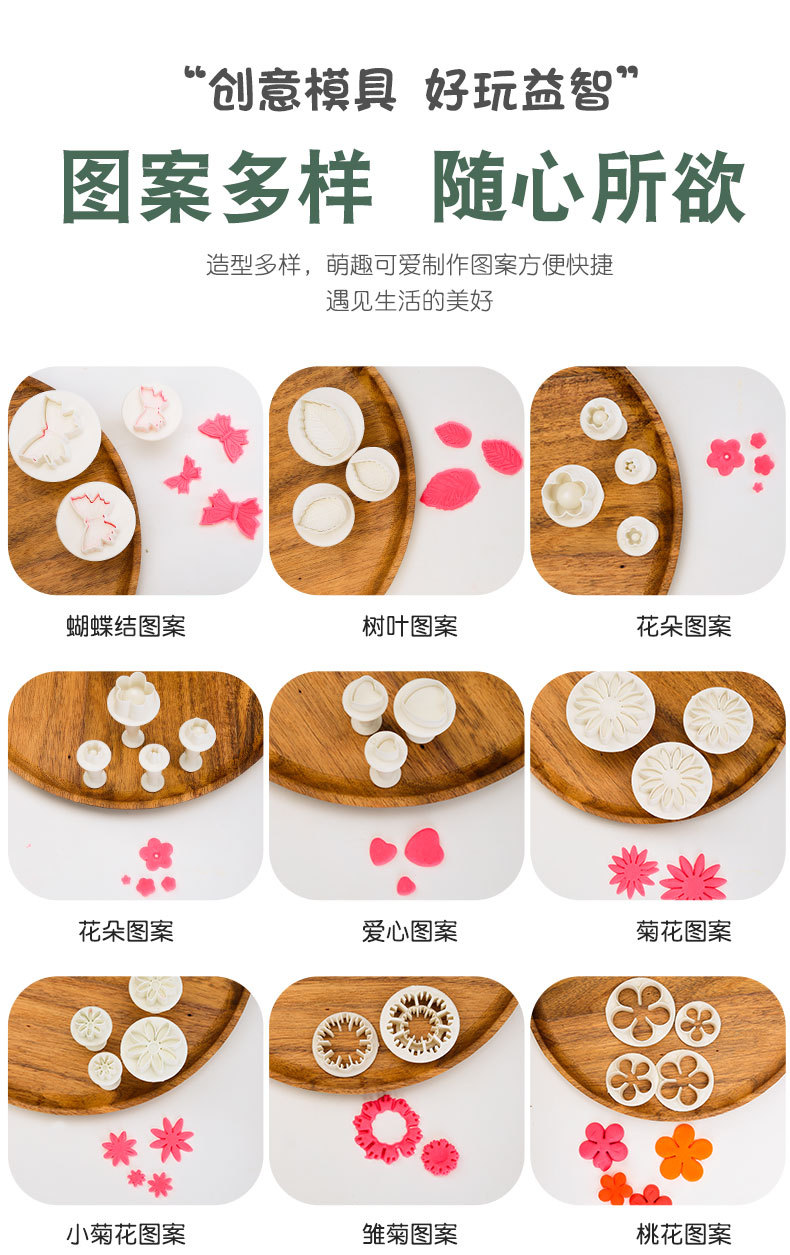 “创意模具 好玩益智”

图案多样 随心所欲

造型多样，萌趣可爱制作图案方便快捷
遇见生活的美好

蝴蝶结图案

树叶图案

花朵图案

花朵图案

爱心图案

菊花图案

小菊花图案

雏菊图案

桃花图案