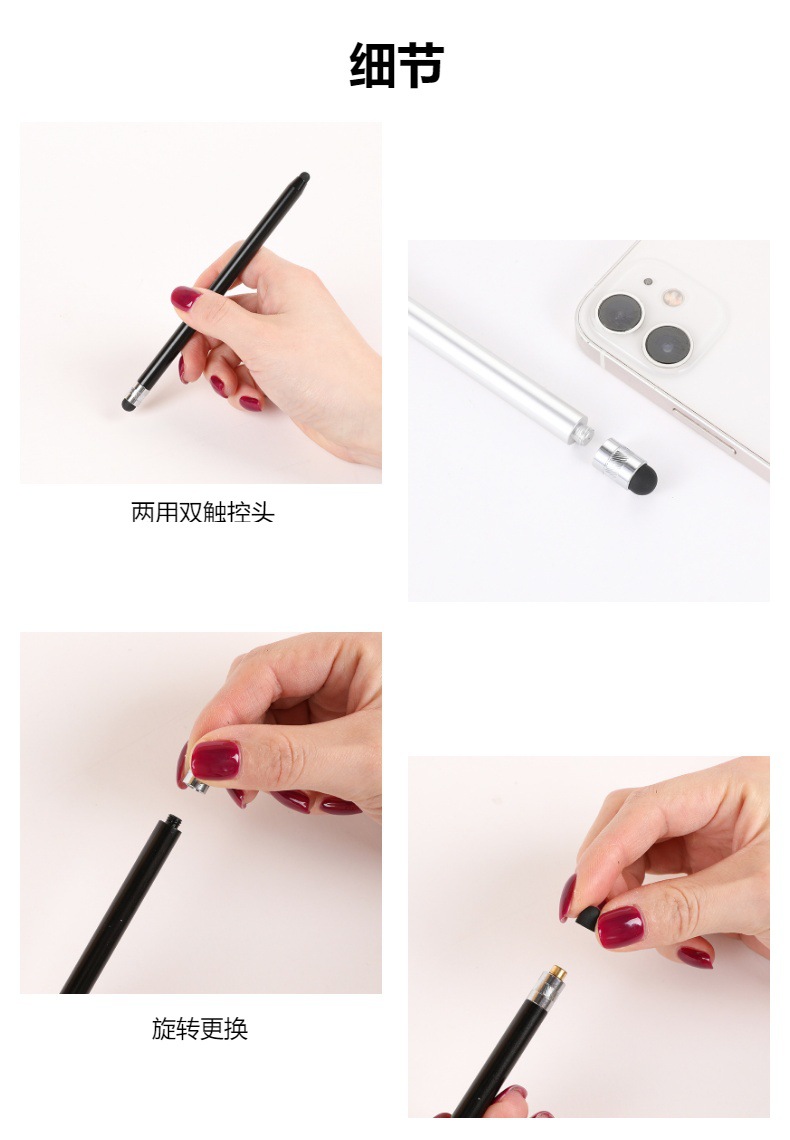 细节

两用双触控头

旋转更换